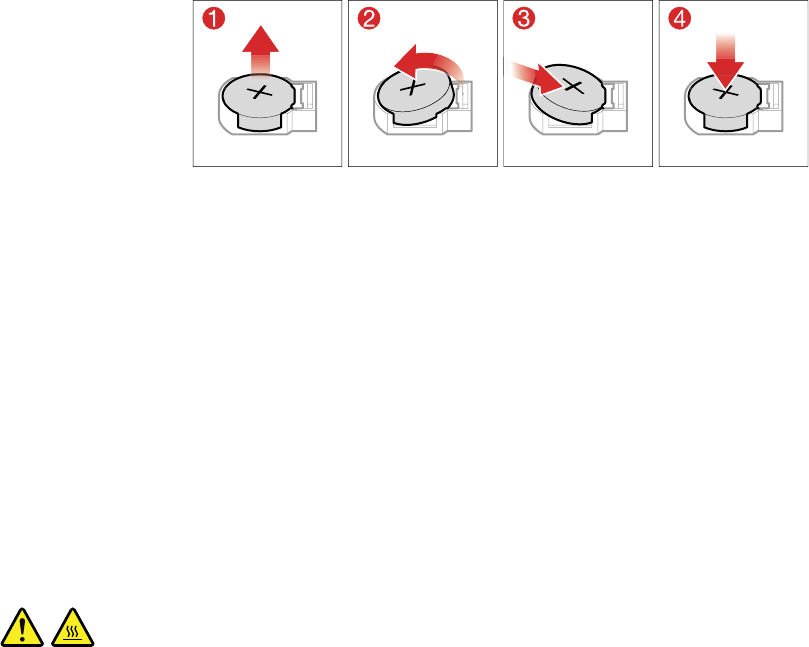 1
2
3
4