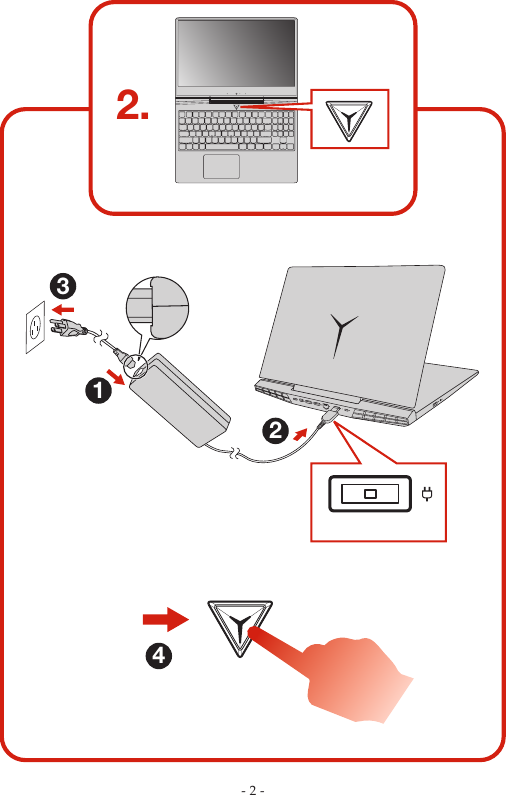 2.

3

1

2

4

- 2 -