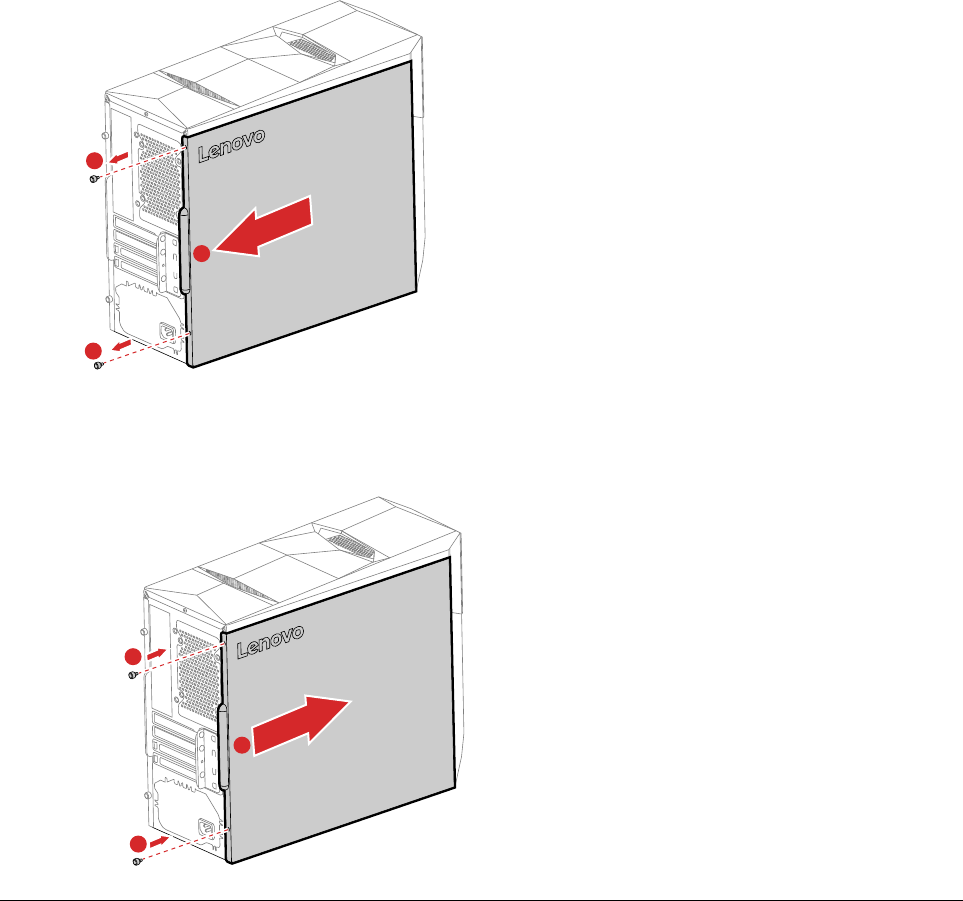 Lenovo

Lenovo