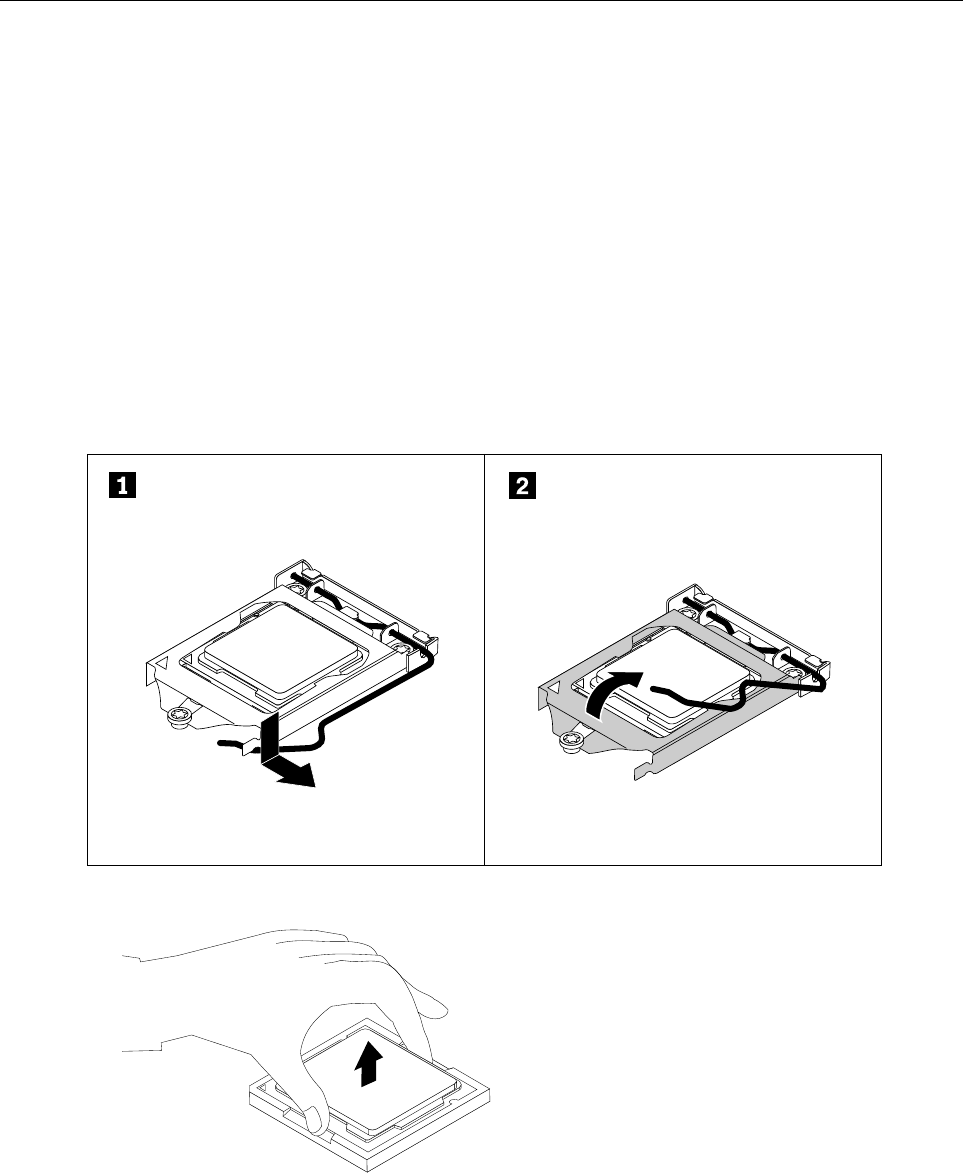 1

2