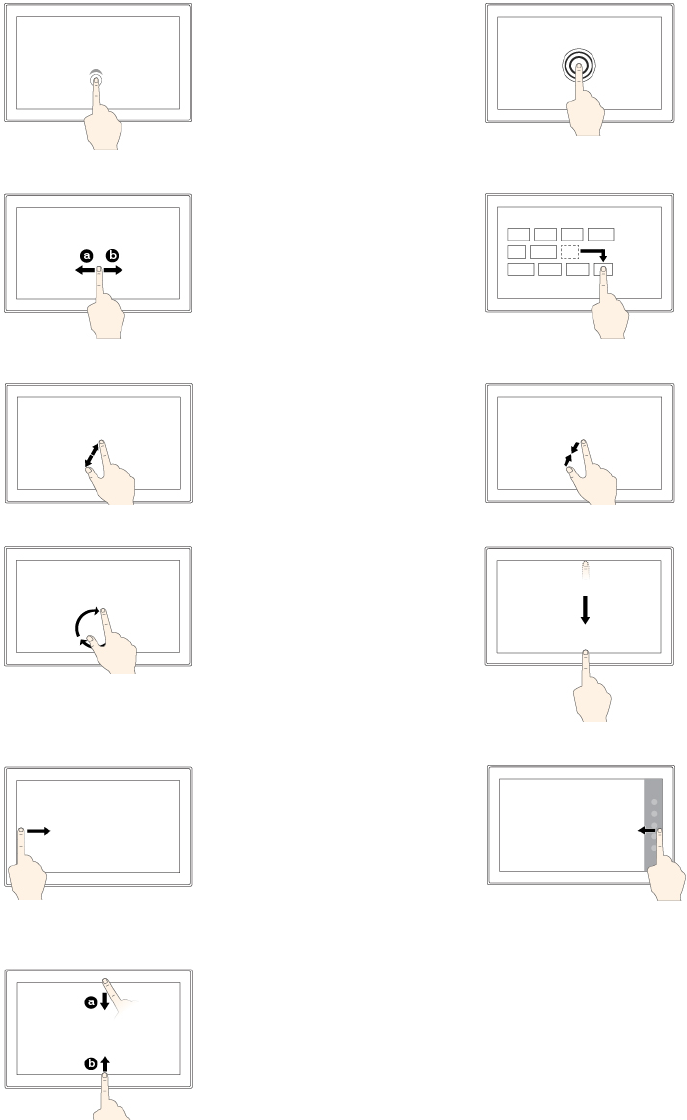 a b

a

b