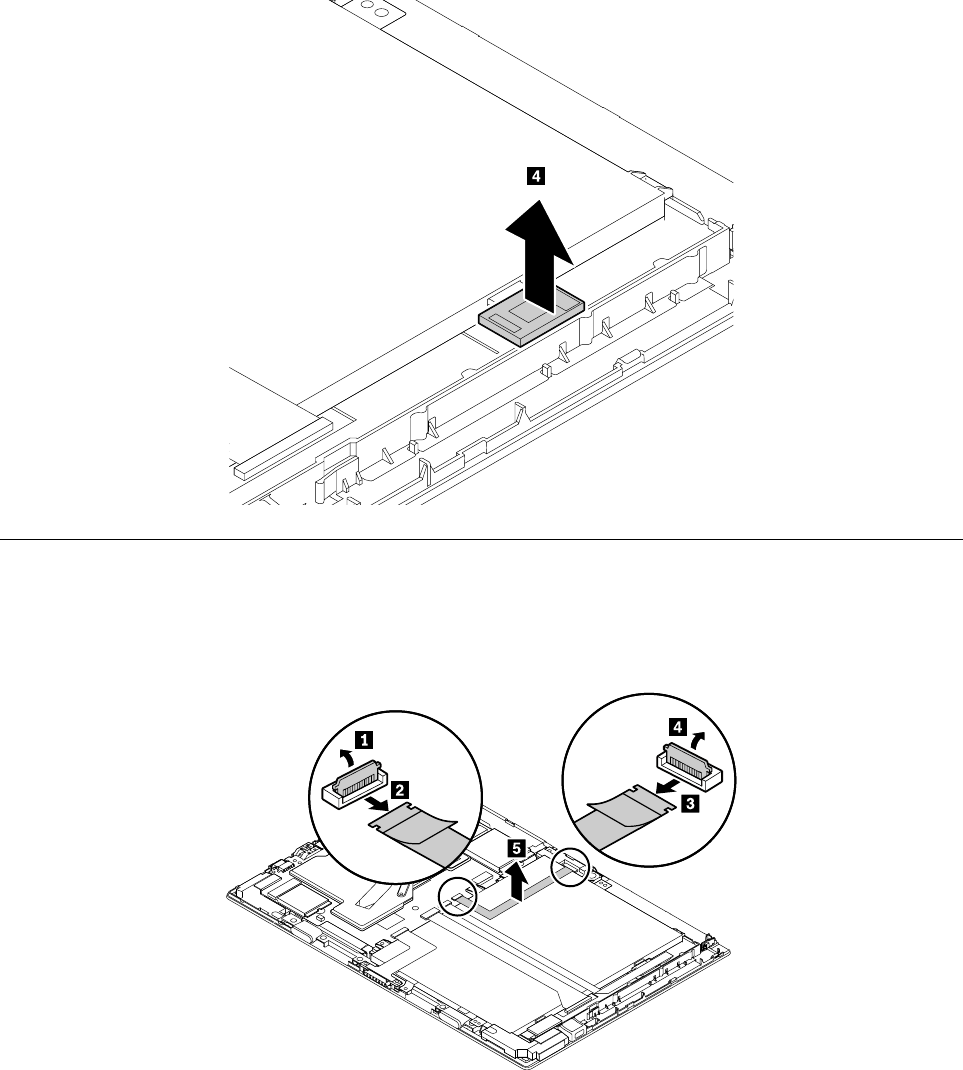 4

1
2
4
3
5