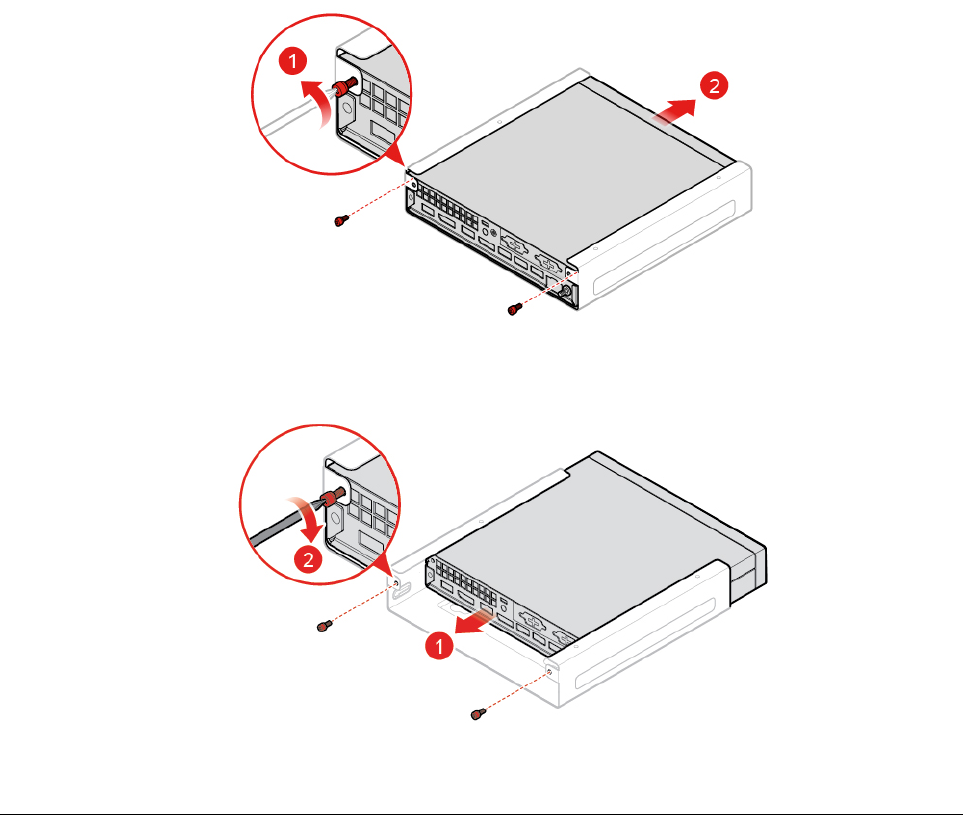 1
2
2
1