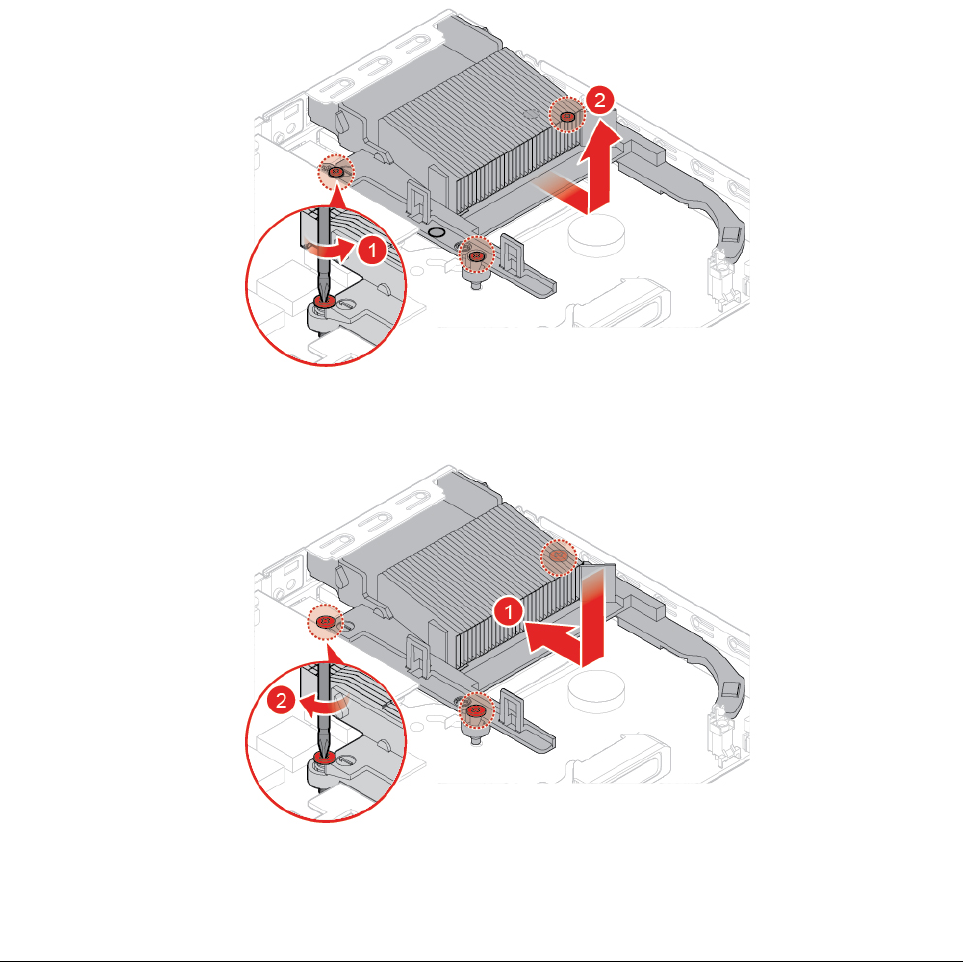 2
1

1
2