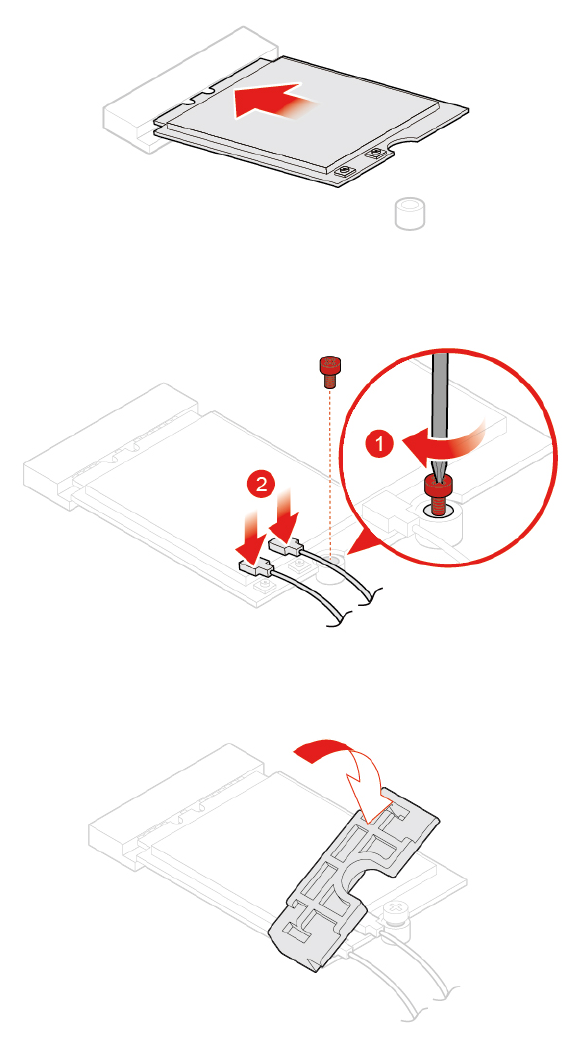 1

2