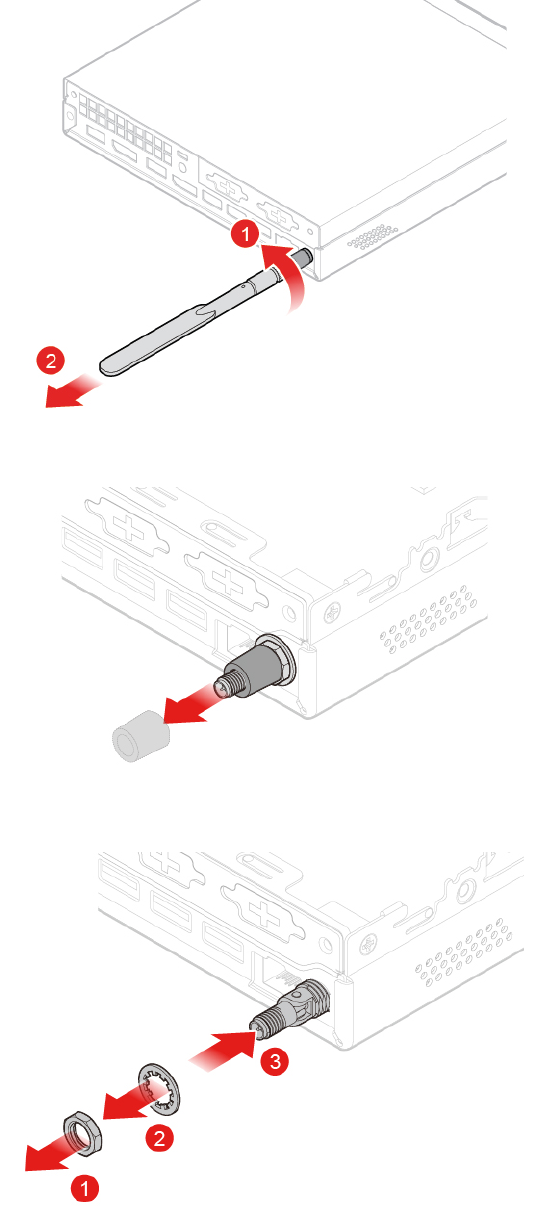 1

2

3

2

1