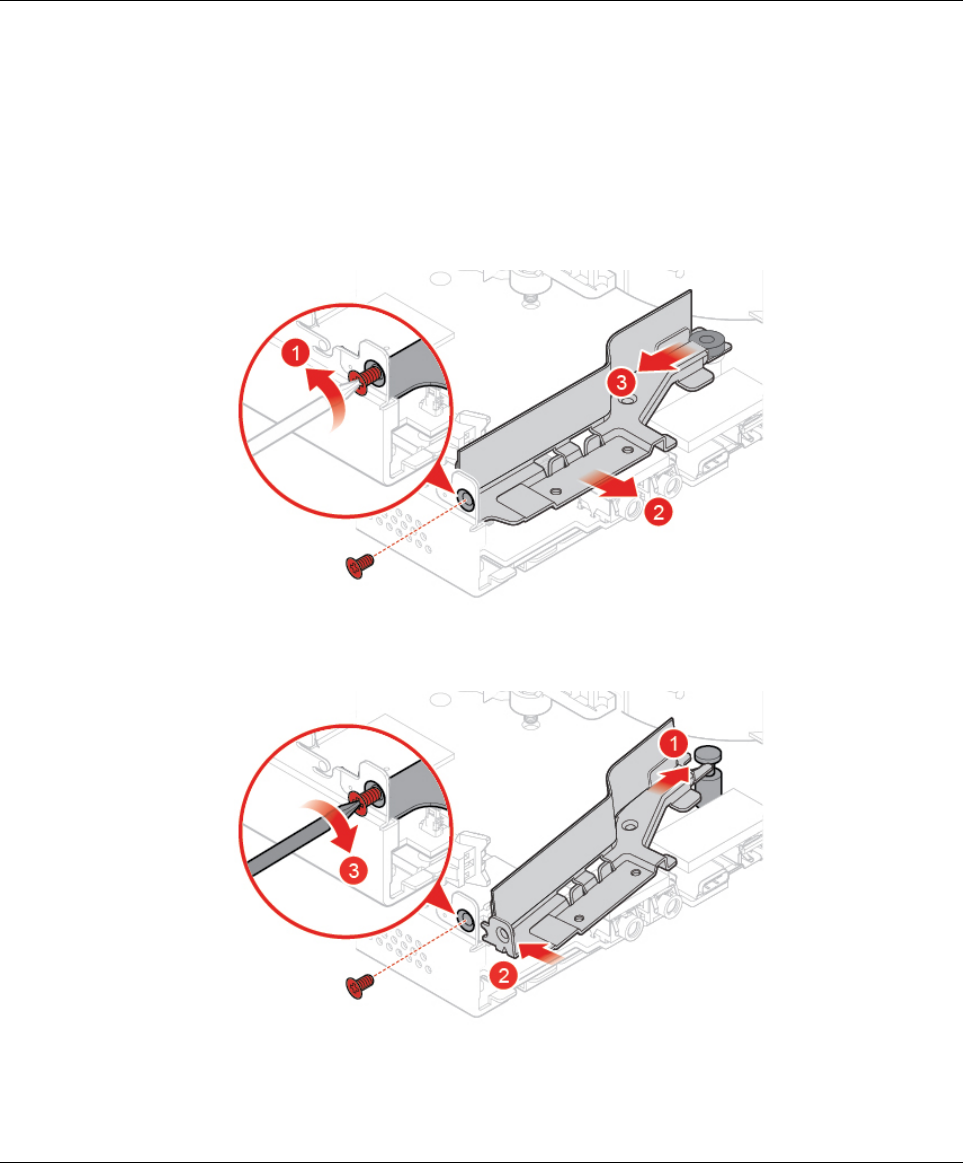 1
3
2

1
3
2