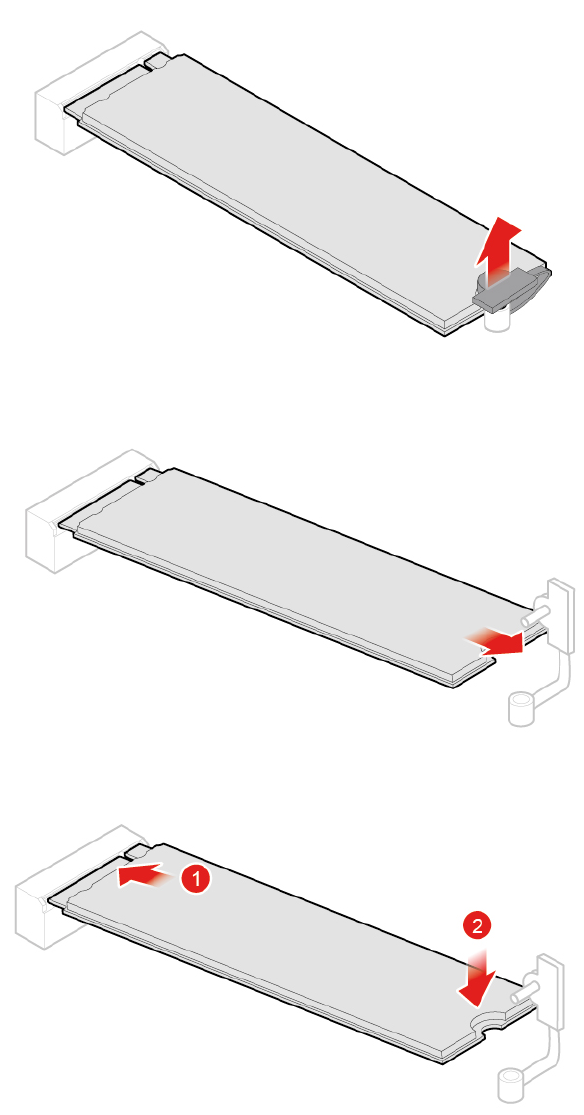 1

2