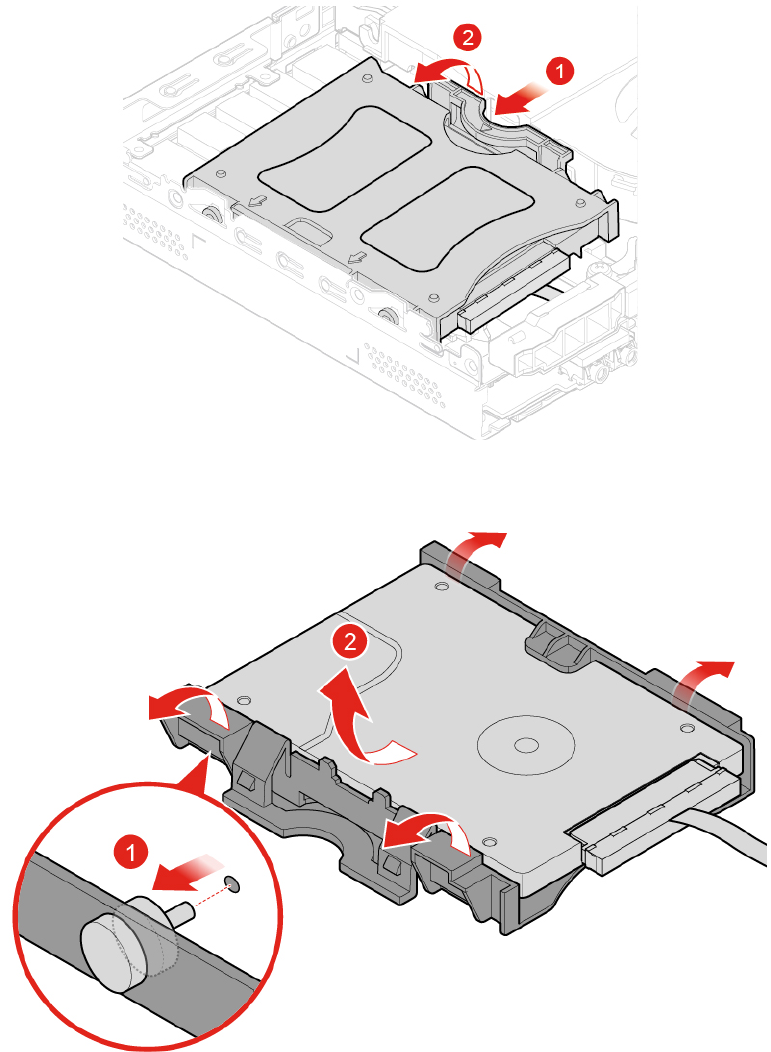 2
1
2
1