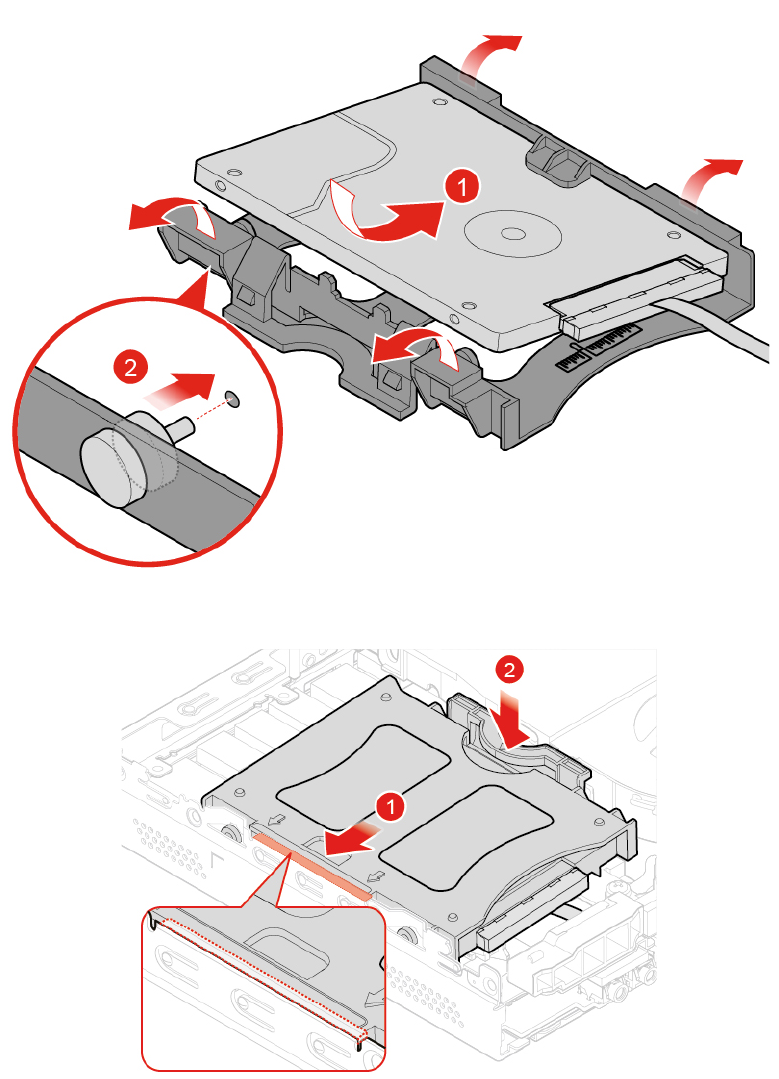 1
2
2
1