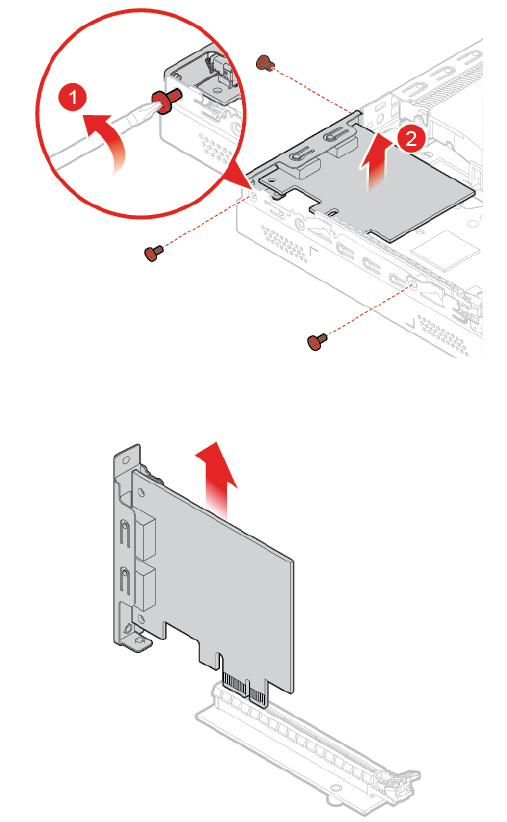 1
2