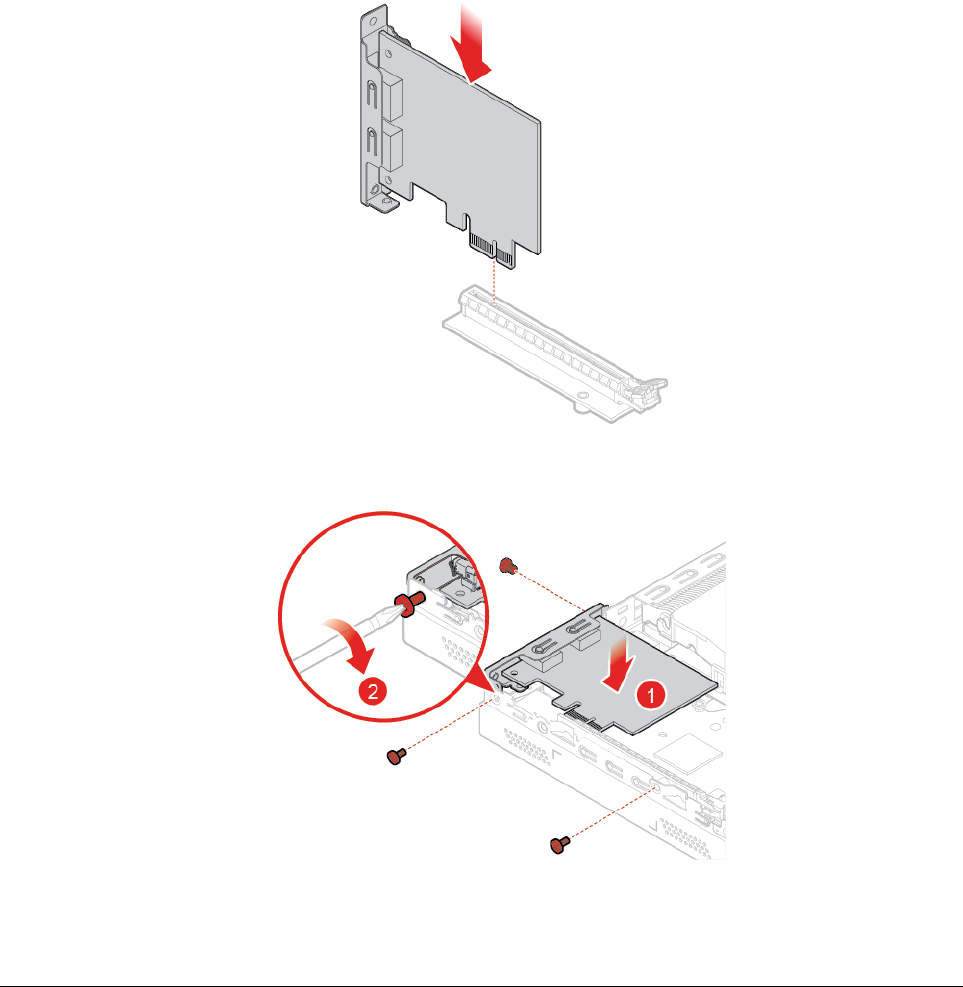 2

1