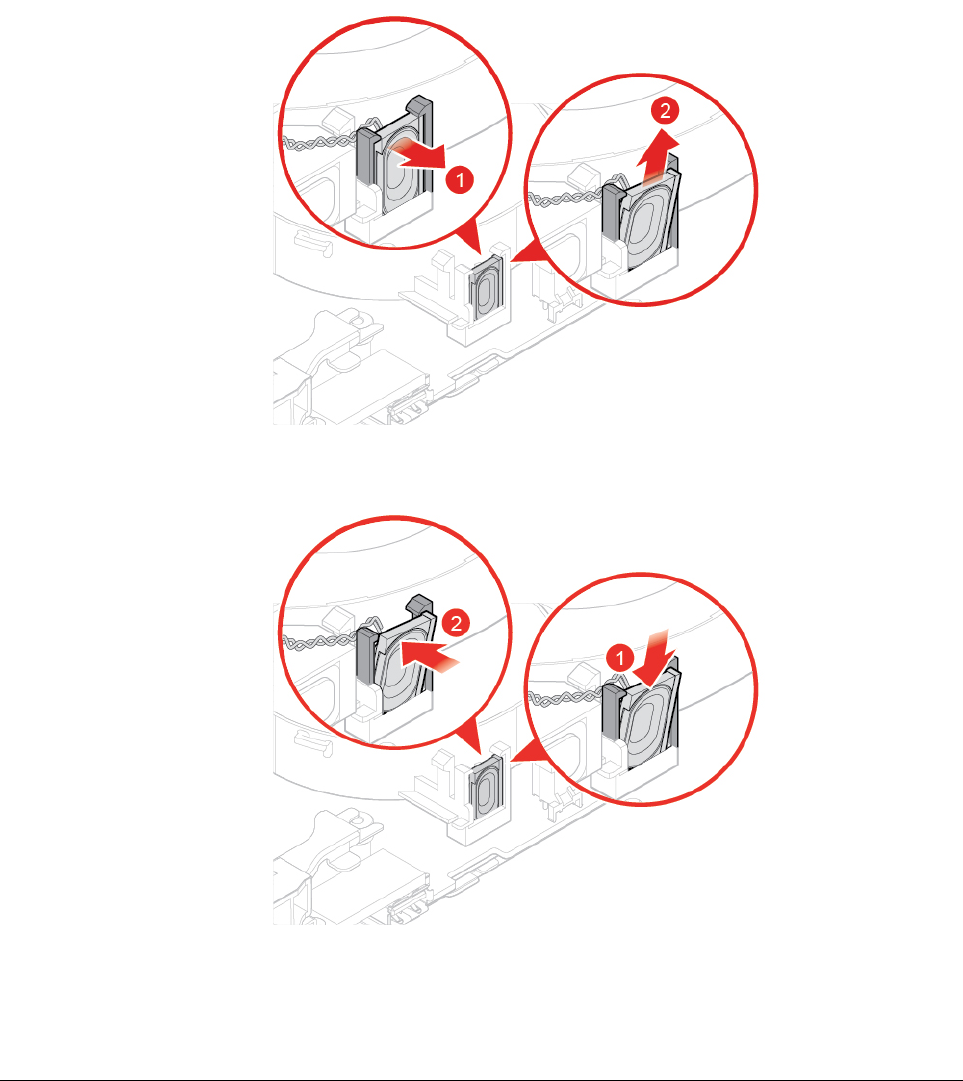 1
2

2
1