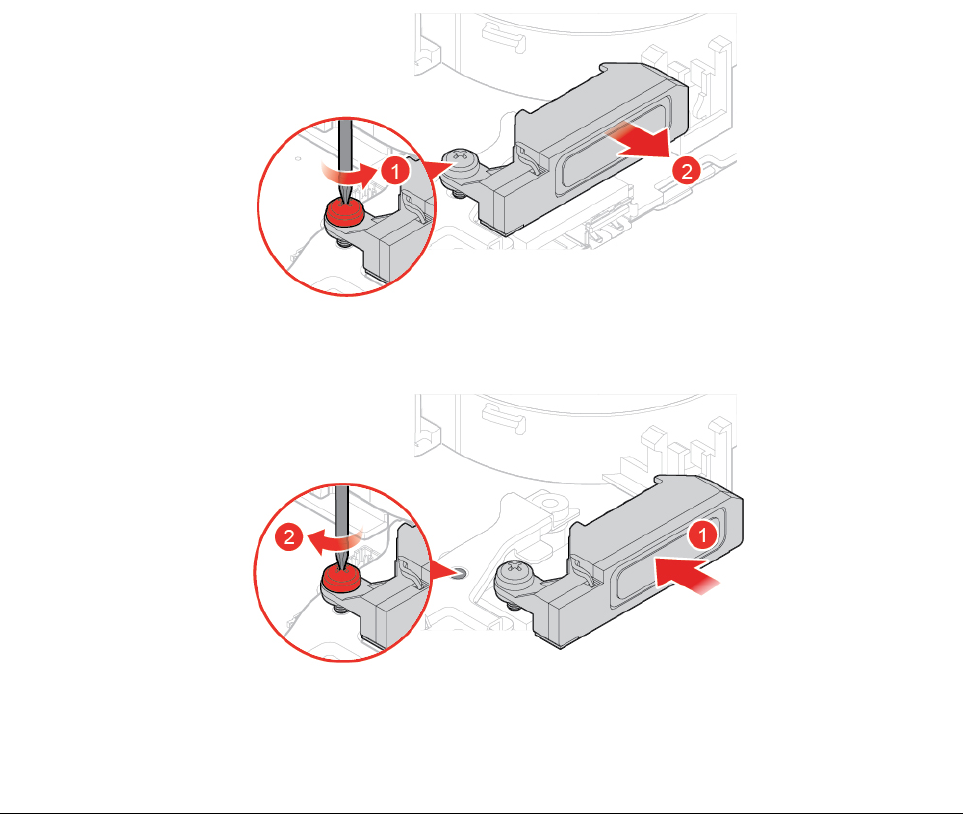 1
2

2
1