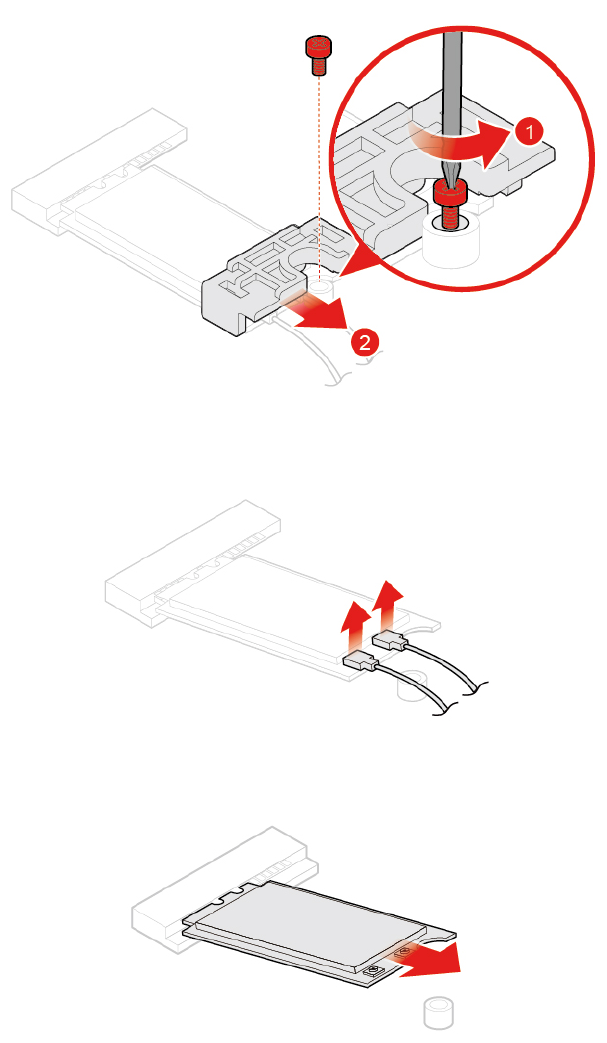 1
2