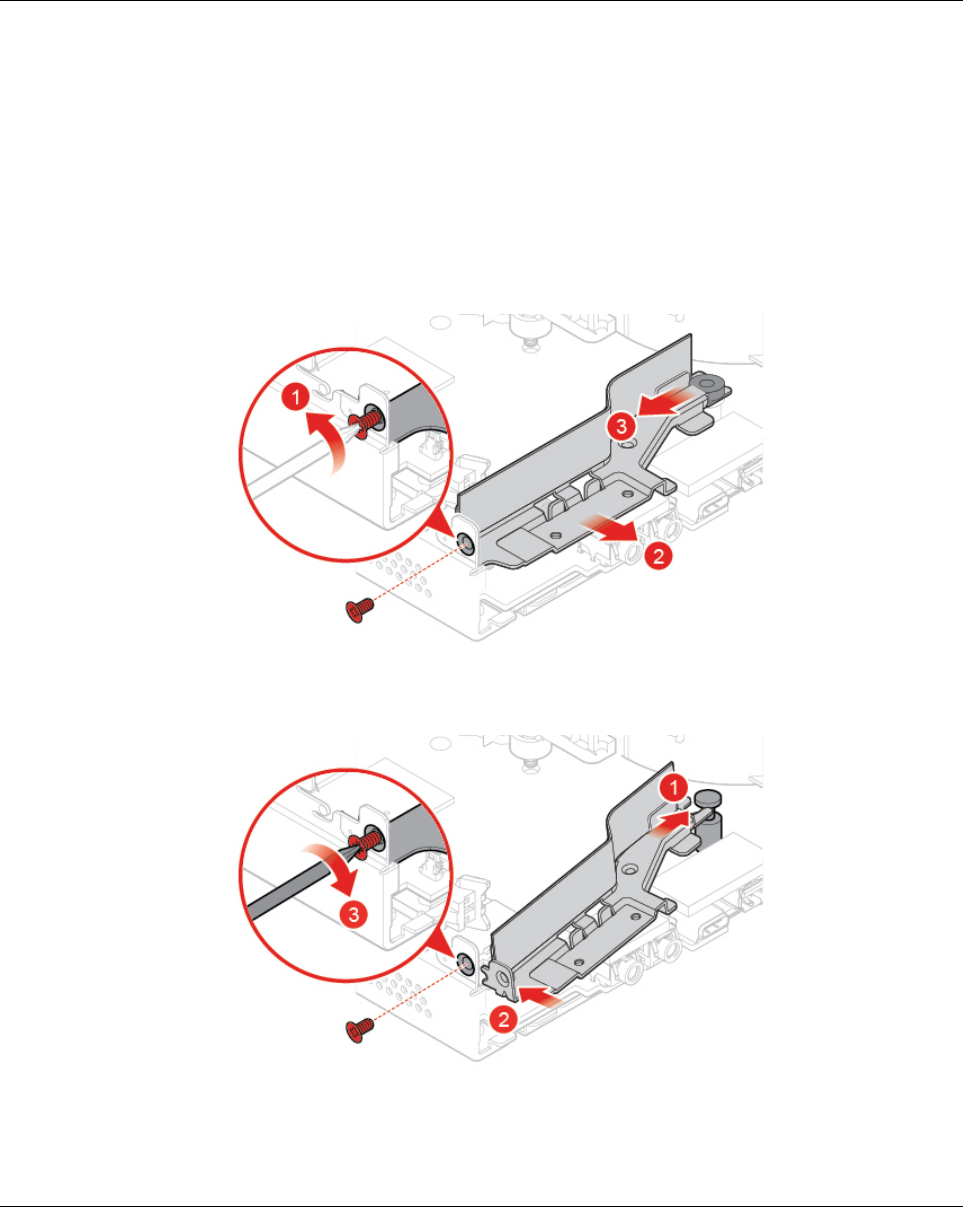 1
3
2
1
3
2