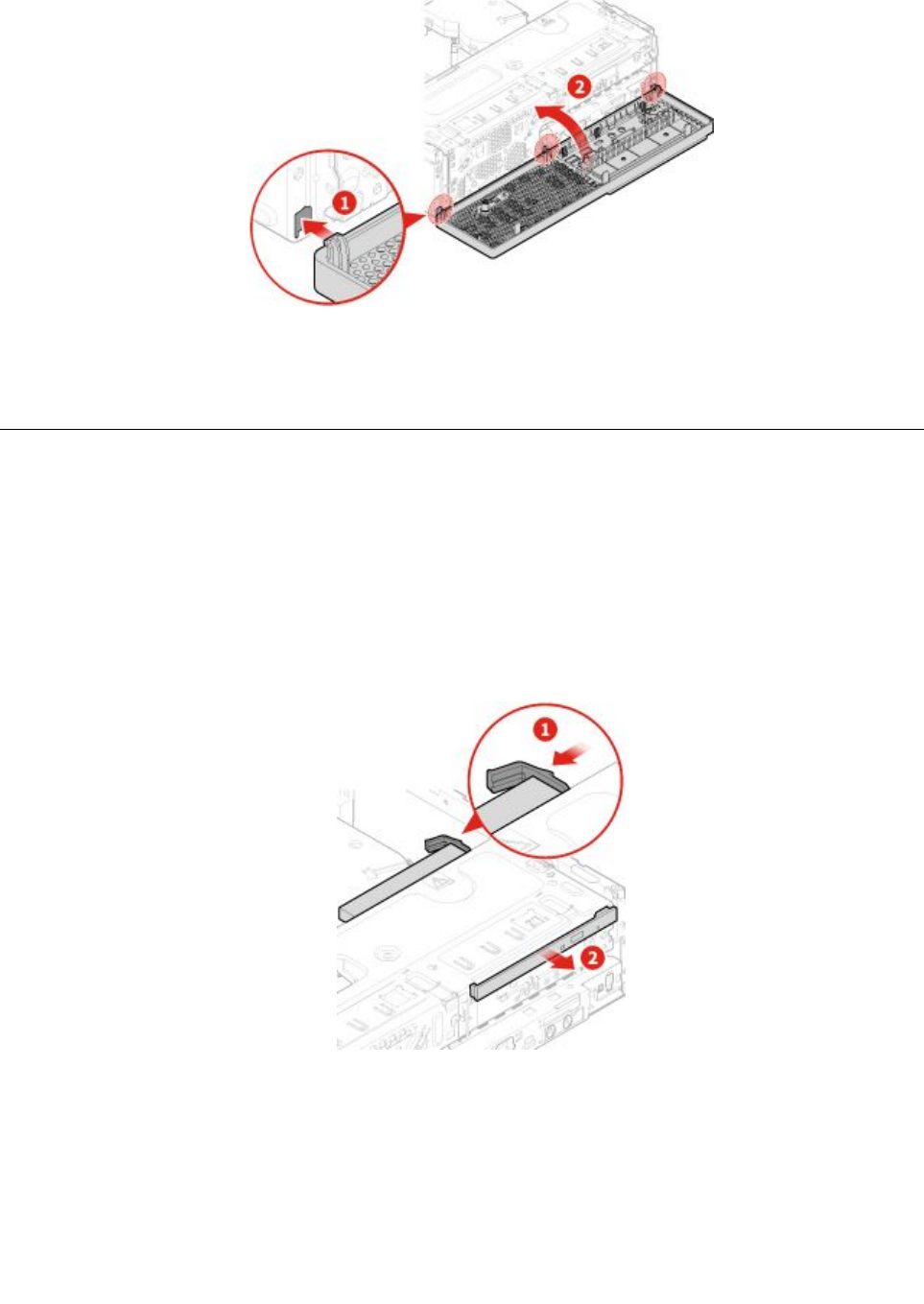 2

1

1

2