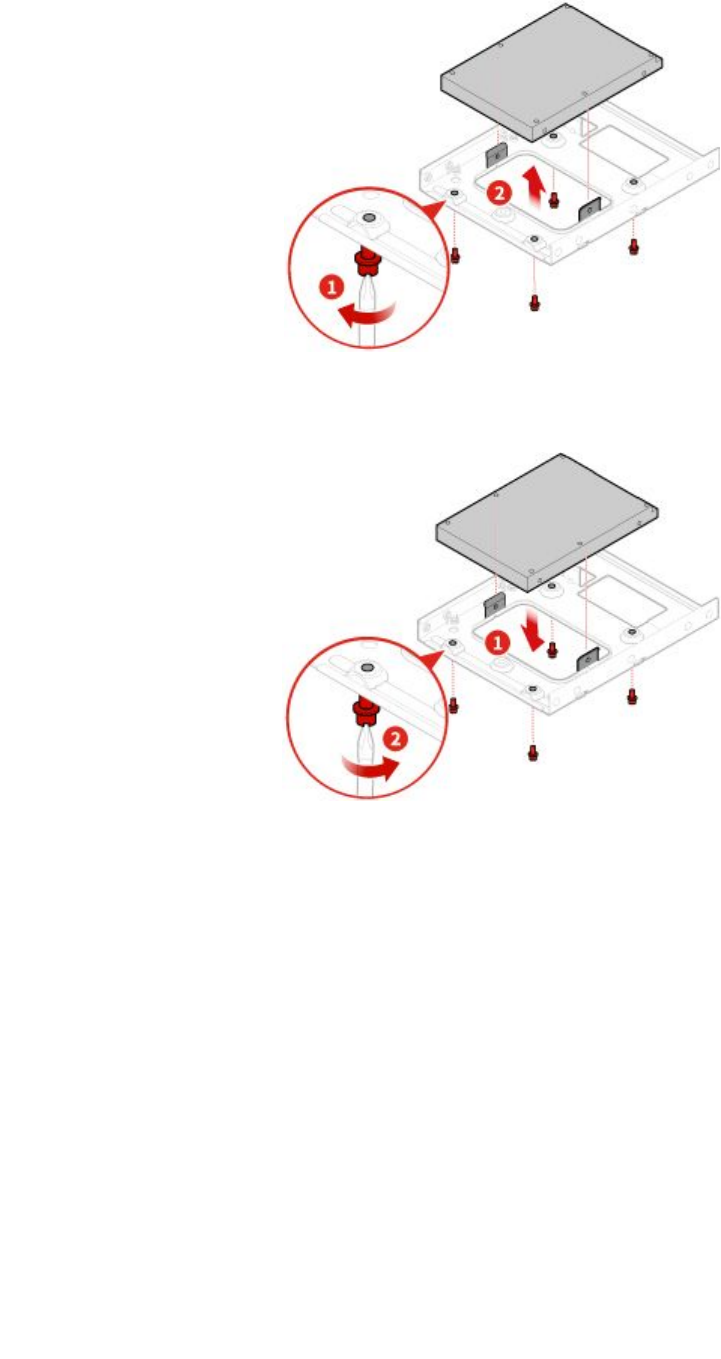 1
2

1
2