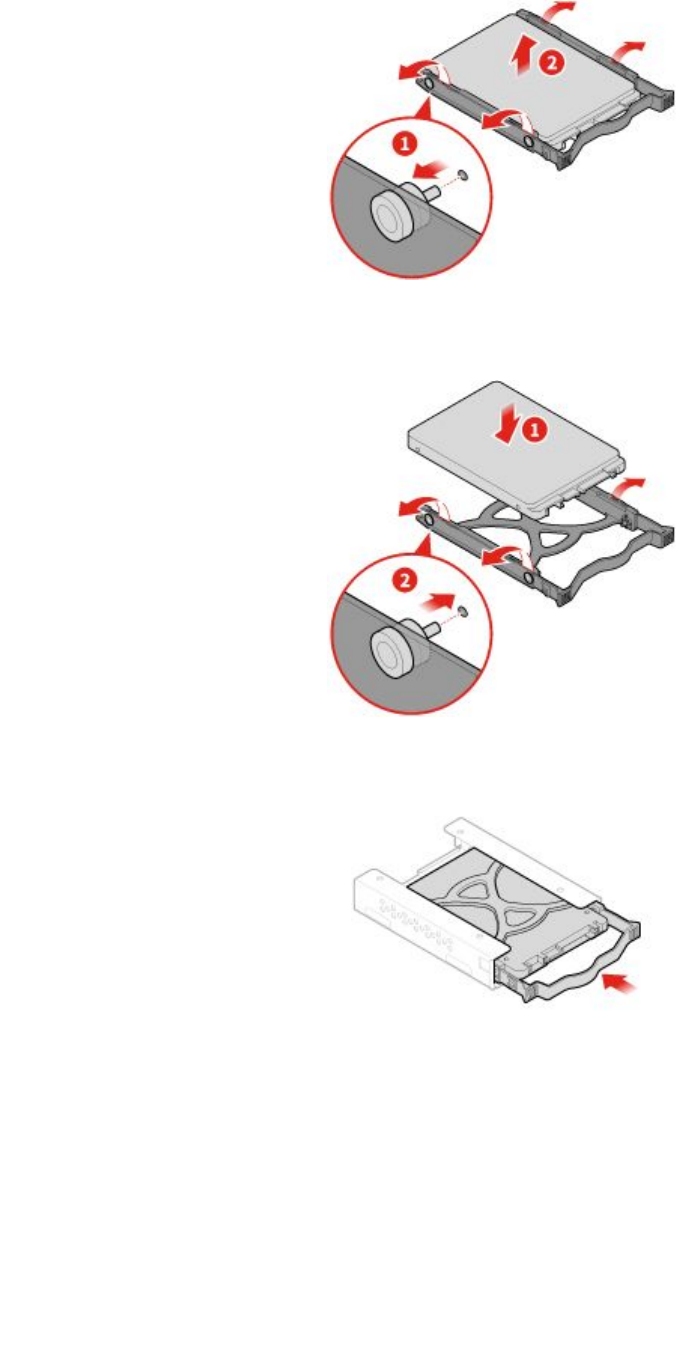 1
2
1
2