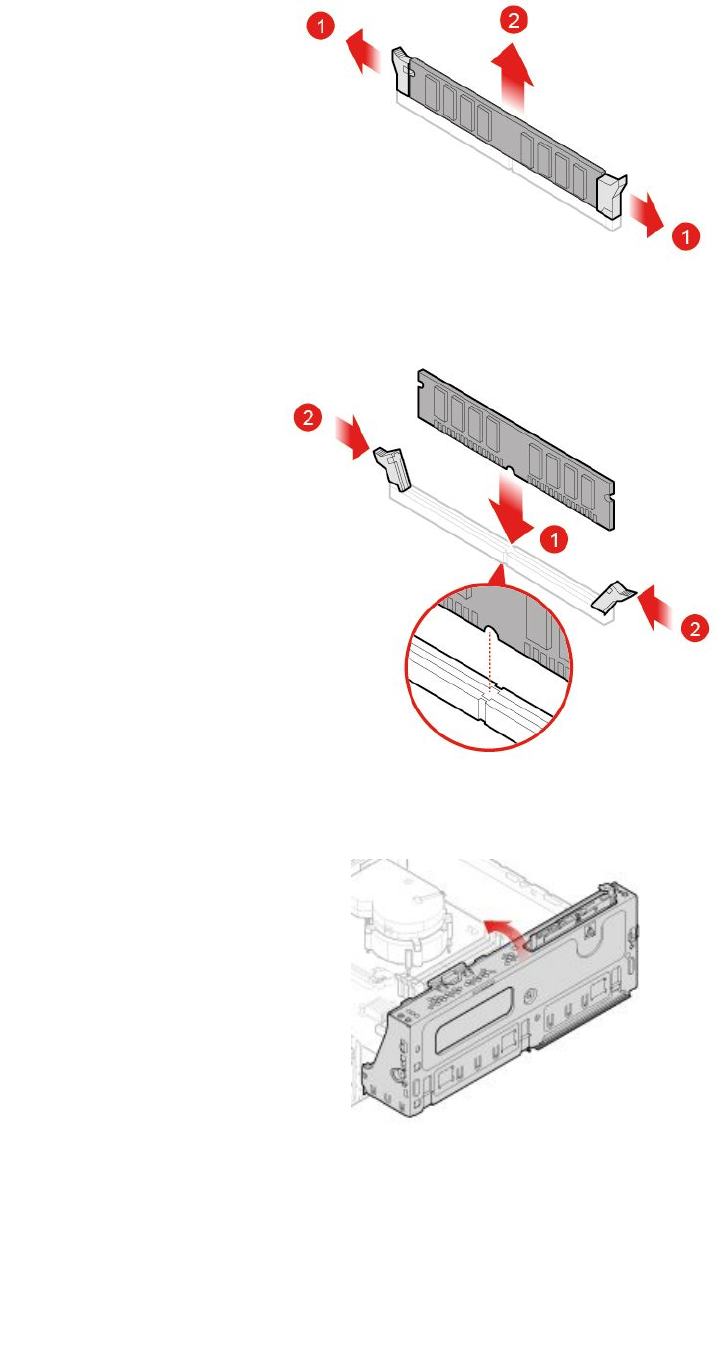 1
2
1

2
1
2