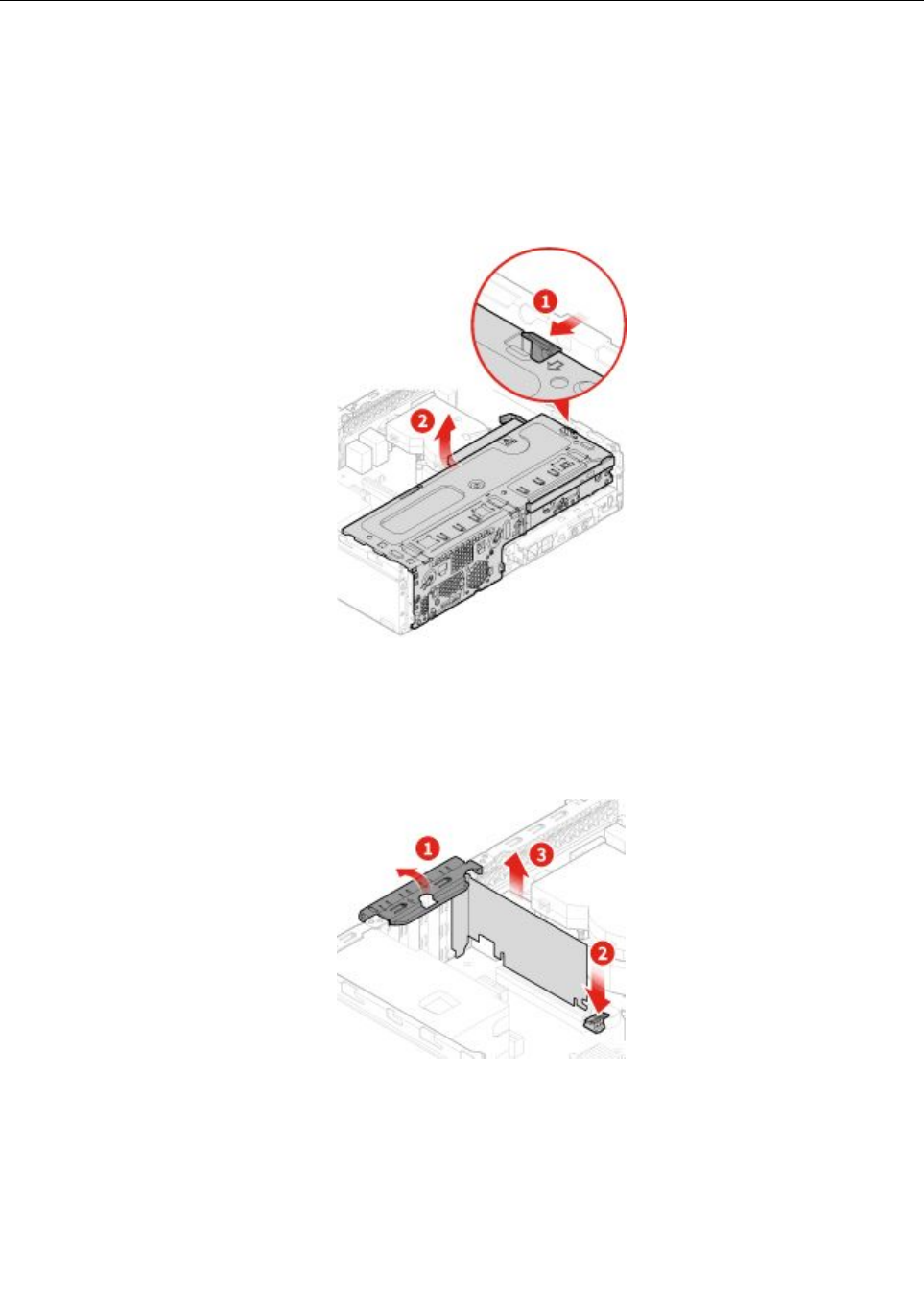 1

2

1

3

2