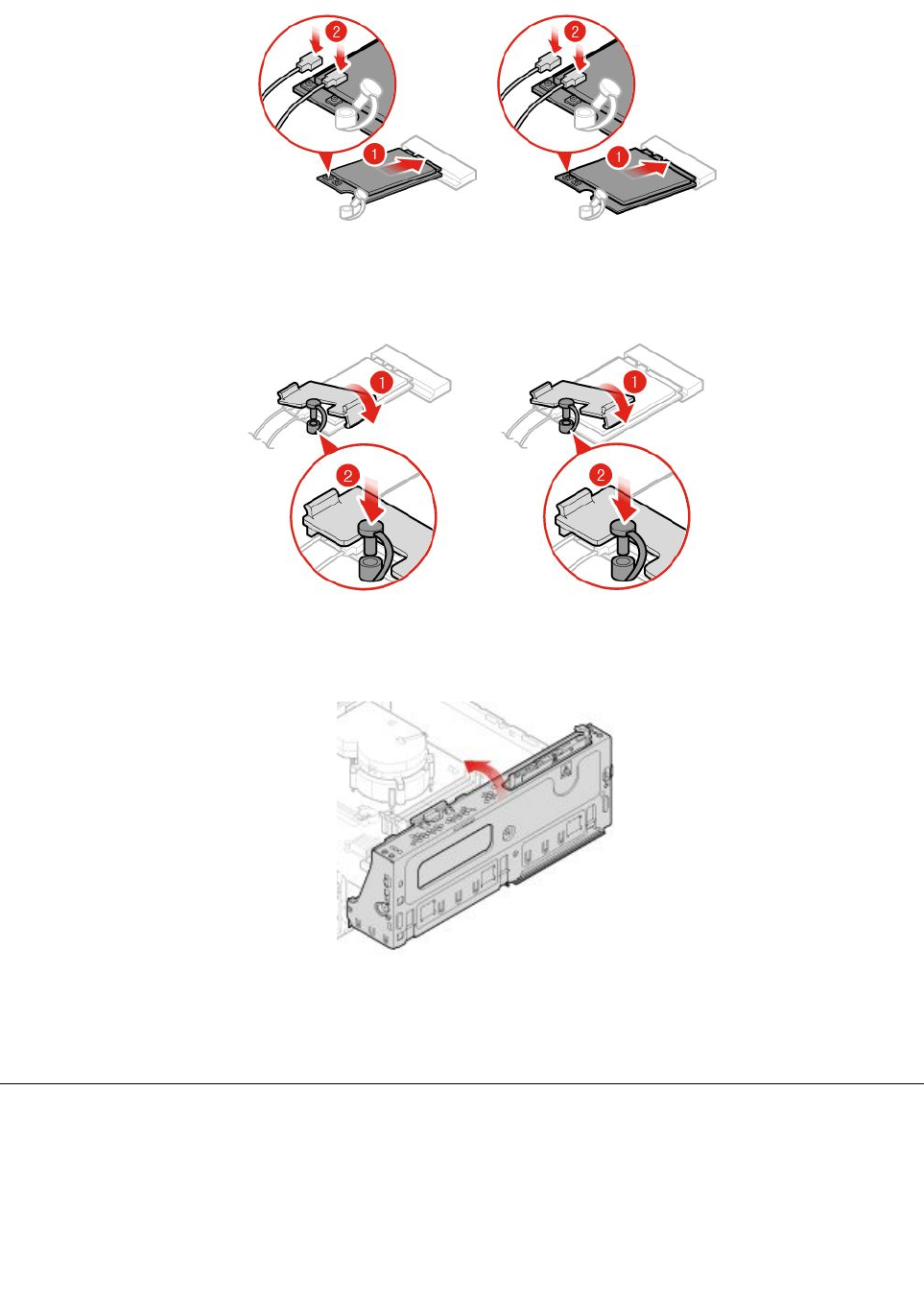 2
1
2
1
1
2
1
2