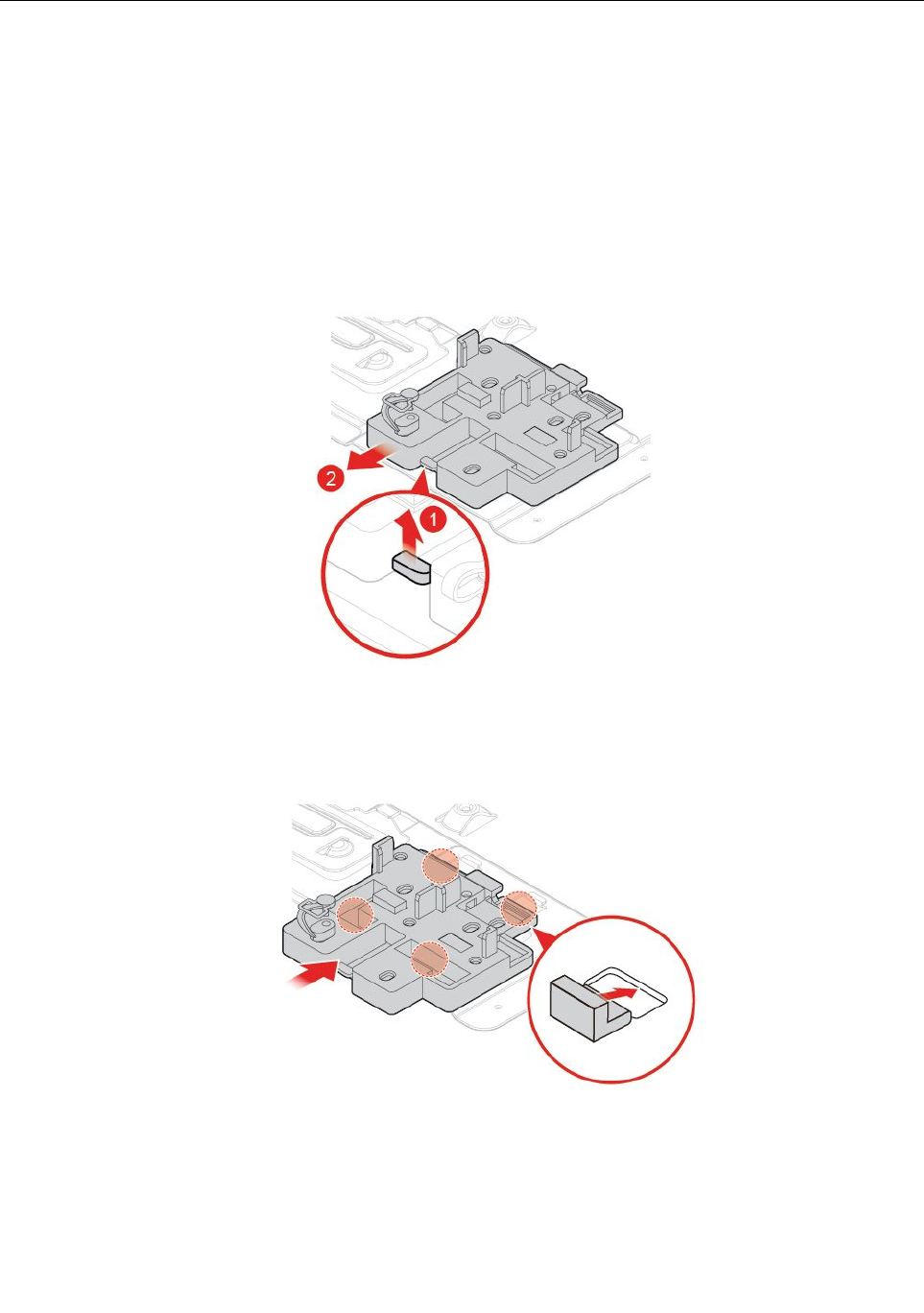 2

1