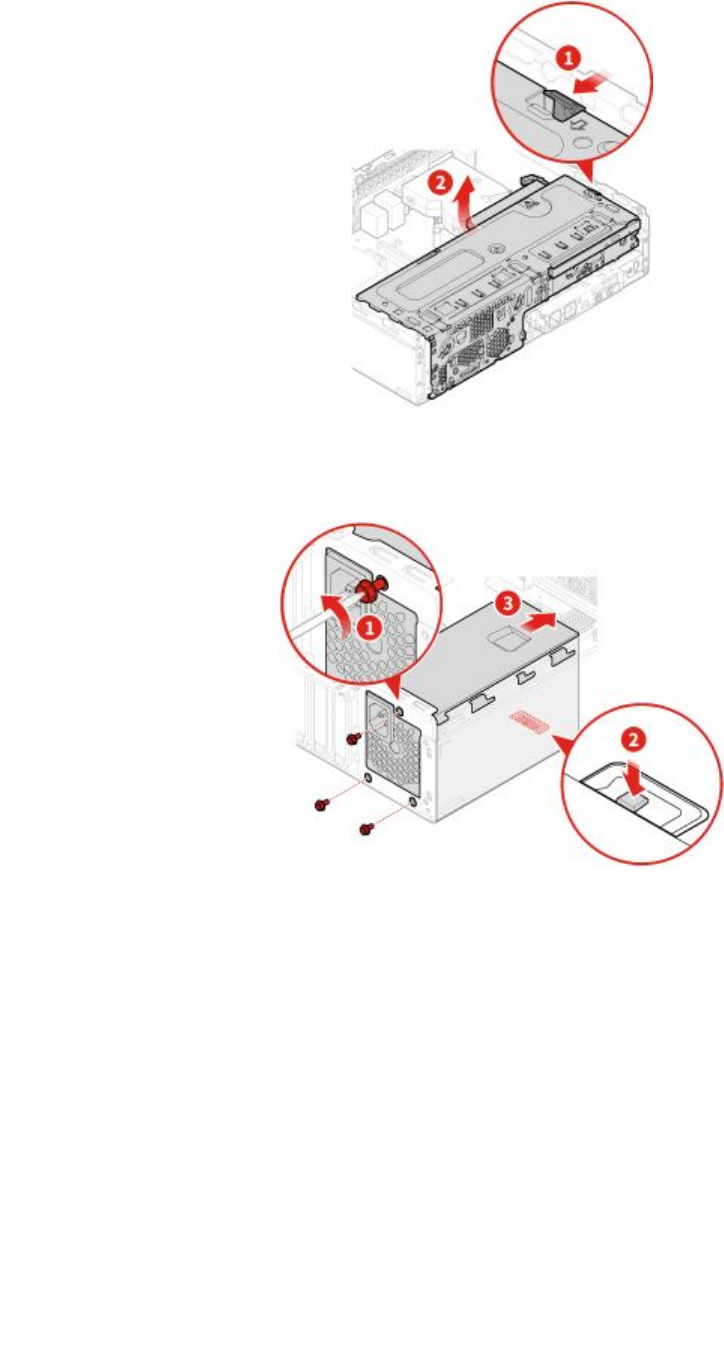 1
2
1
3
2