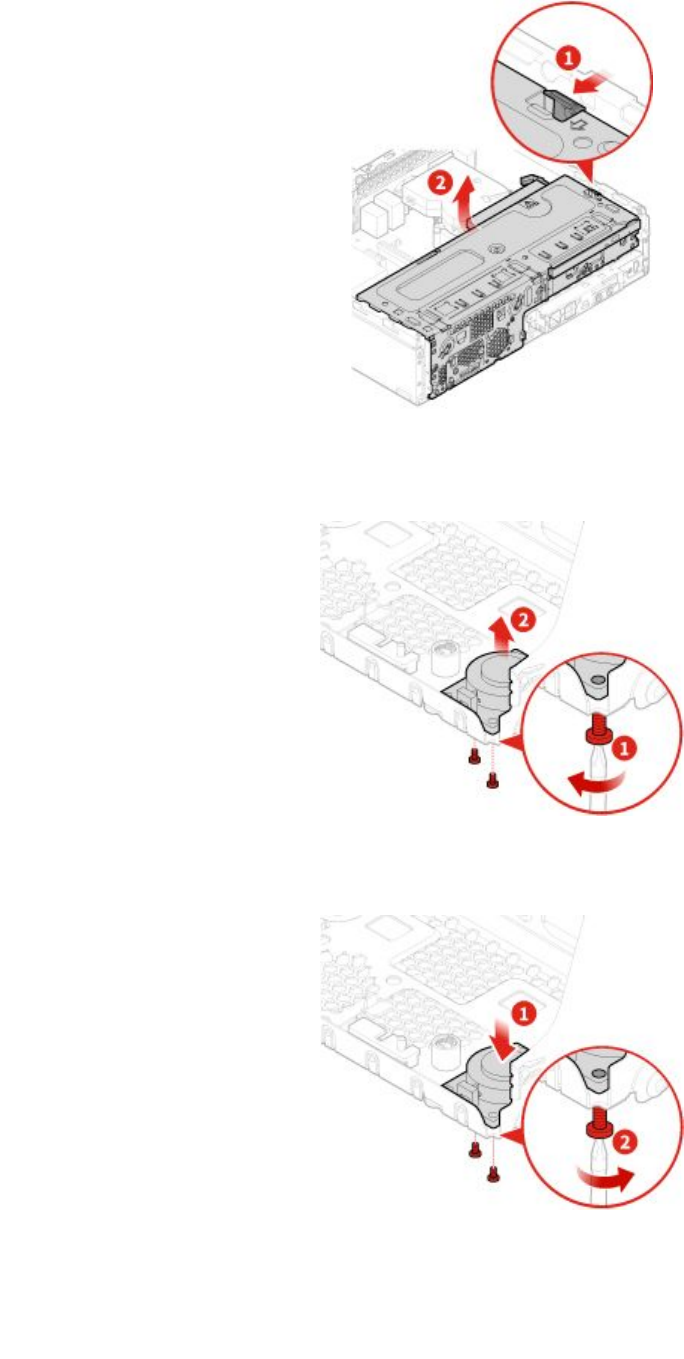 1
2
2
1
1
2