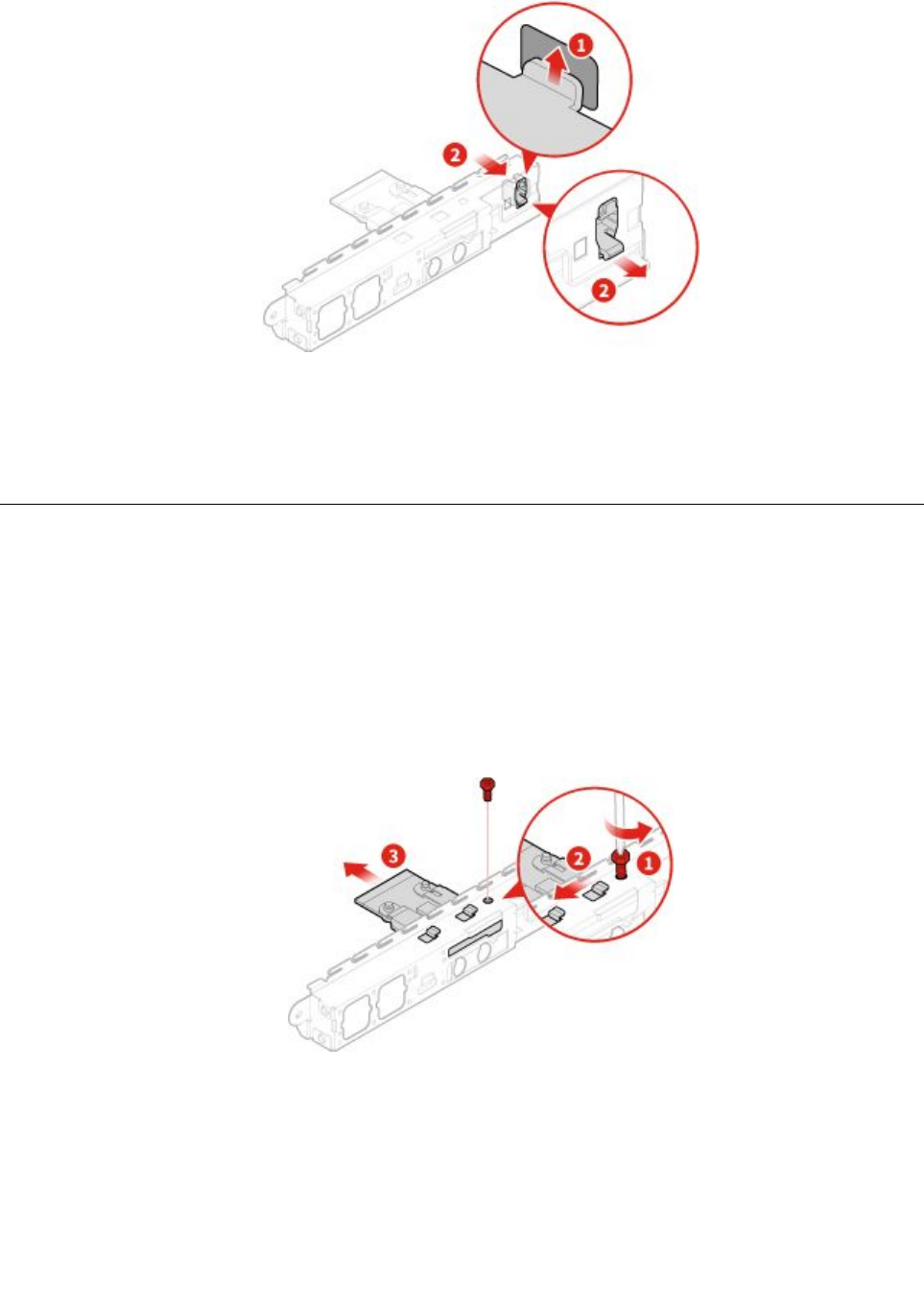 1
2
2

3
2
1