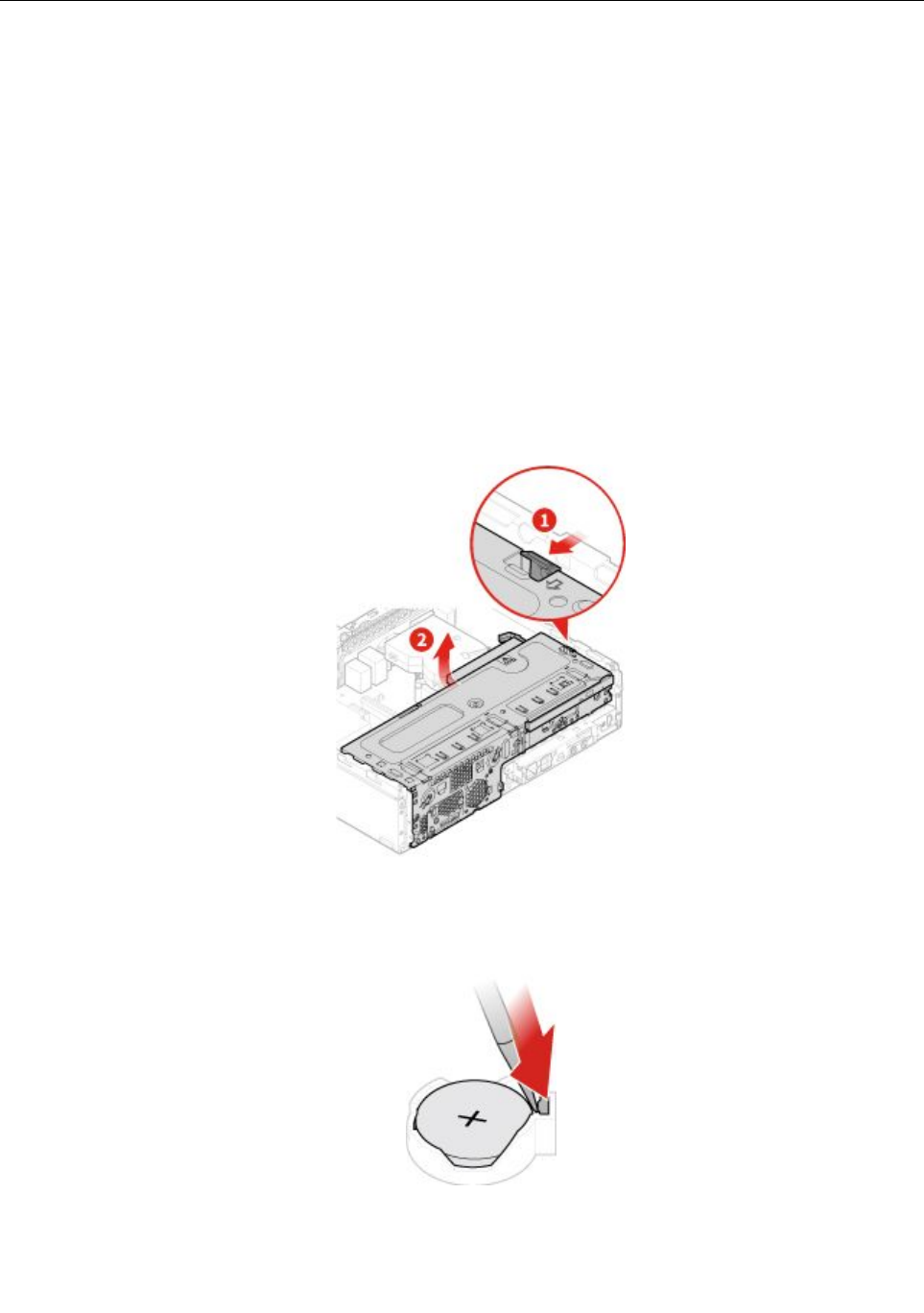 1

2

+