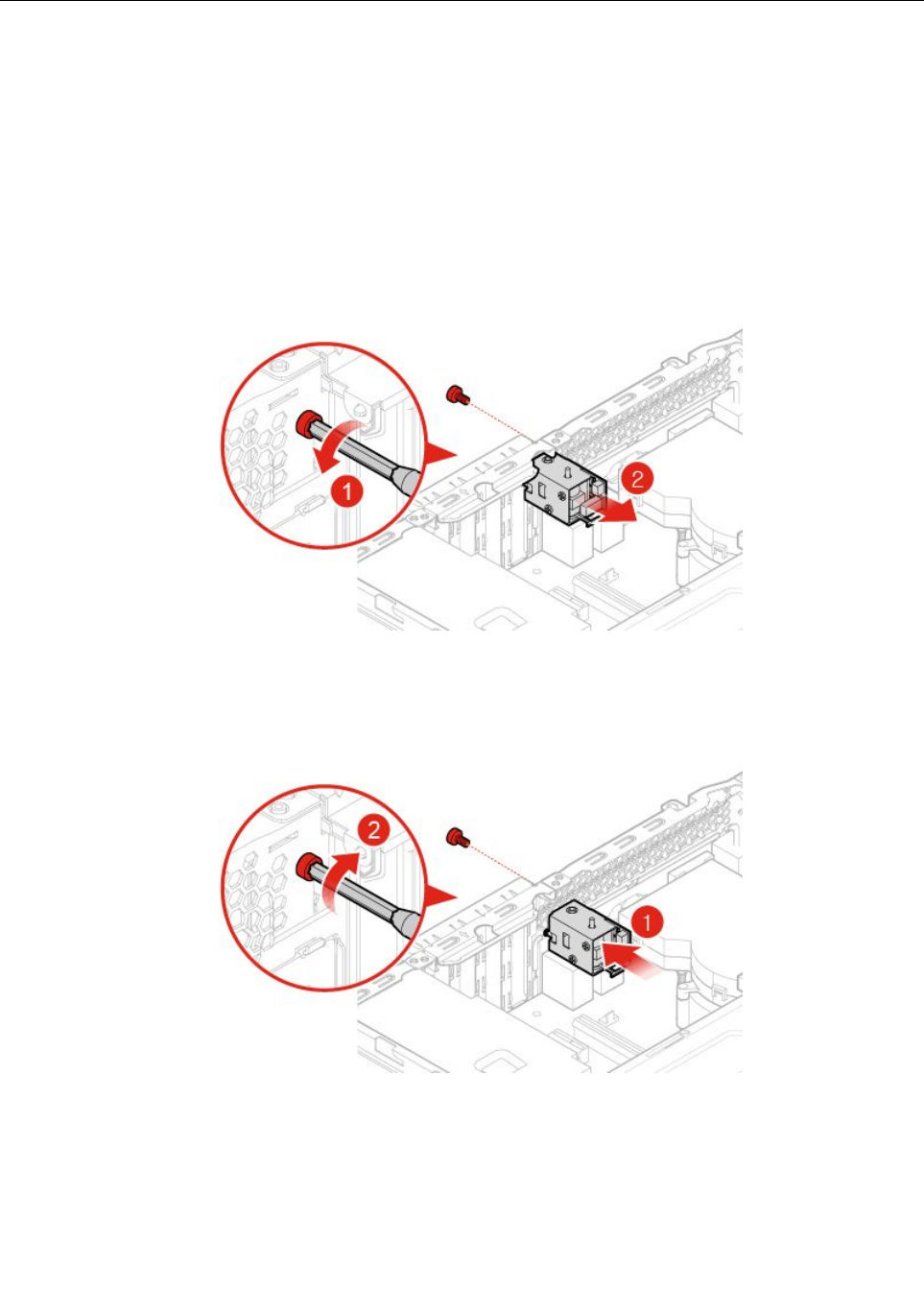 1

2

2

1