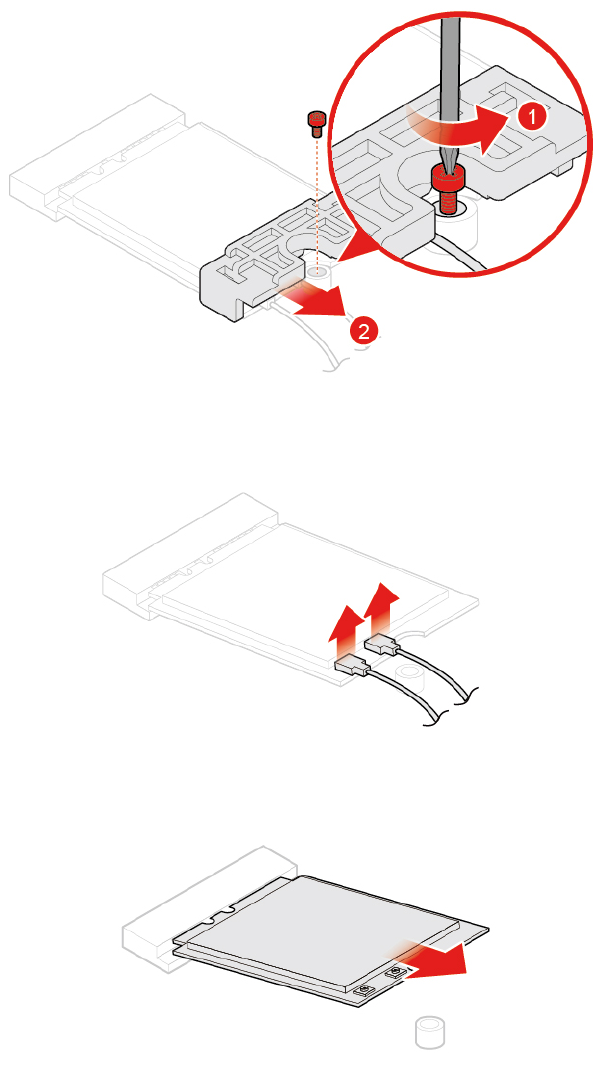 1
2