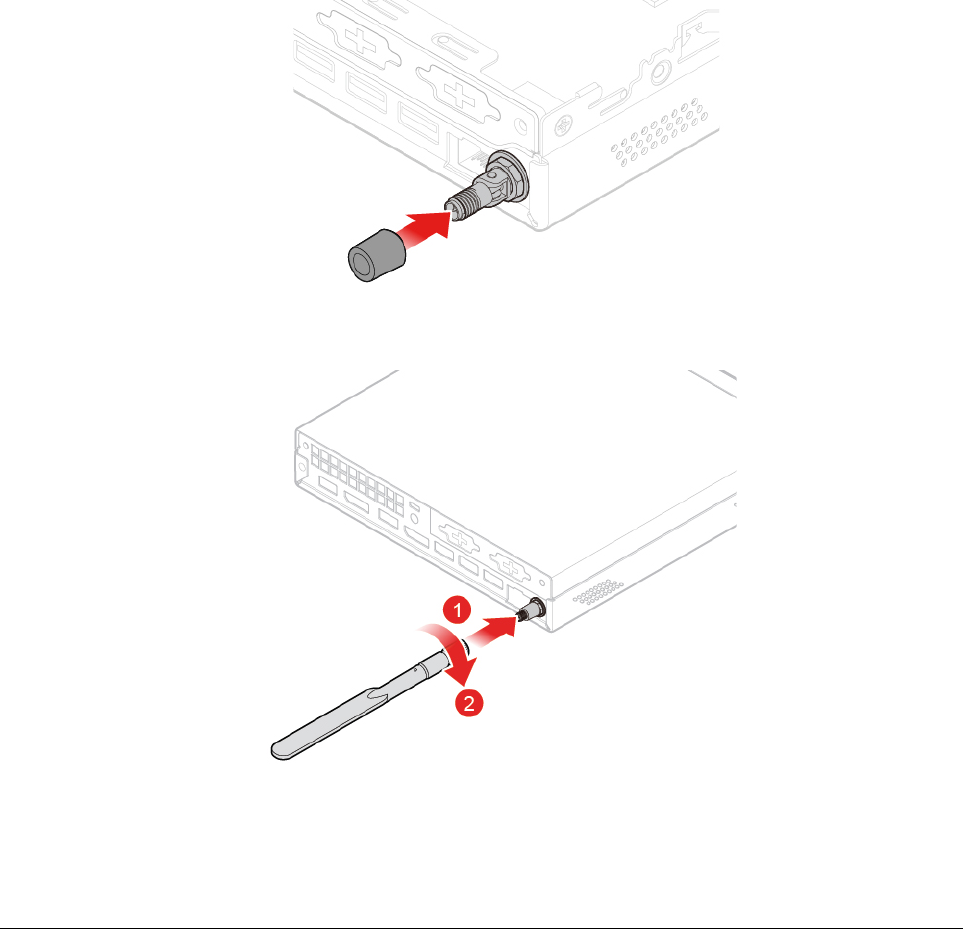 1
2