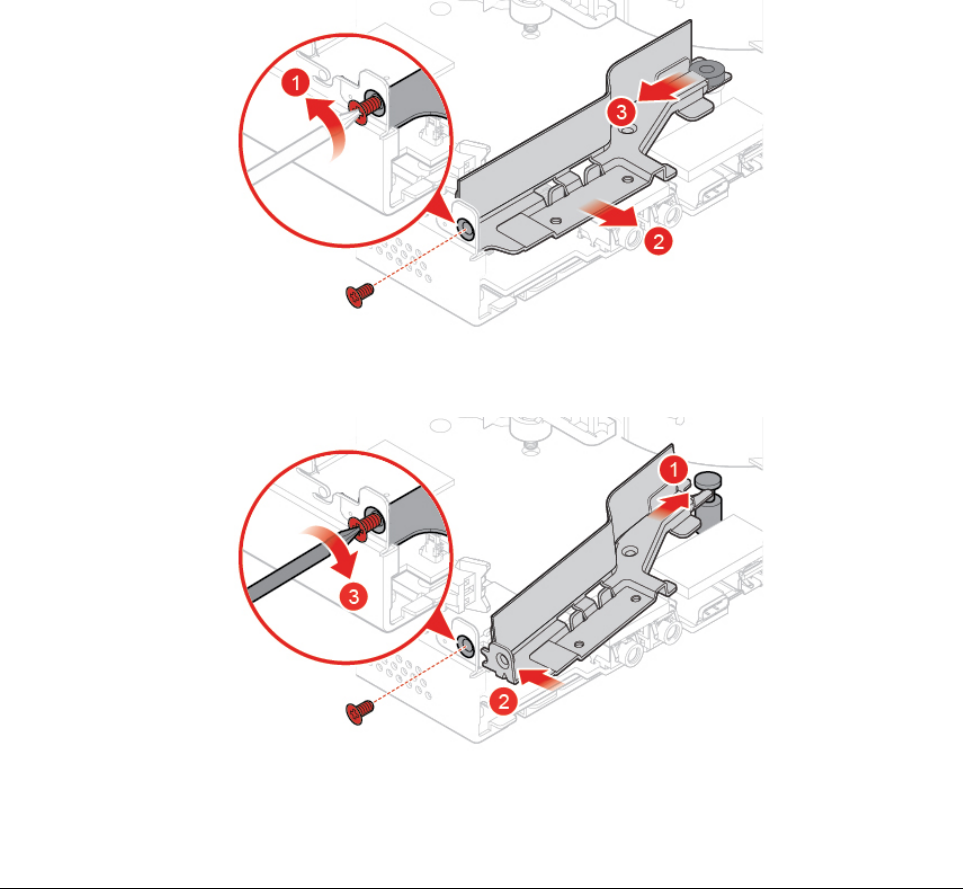 1
3
2

1
3
2