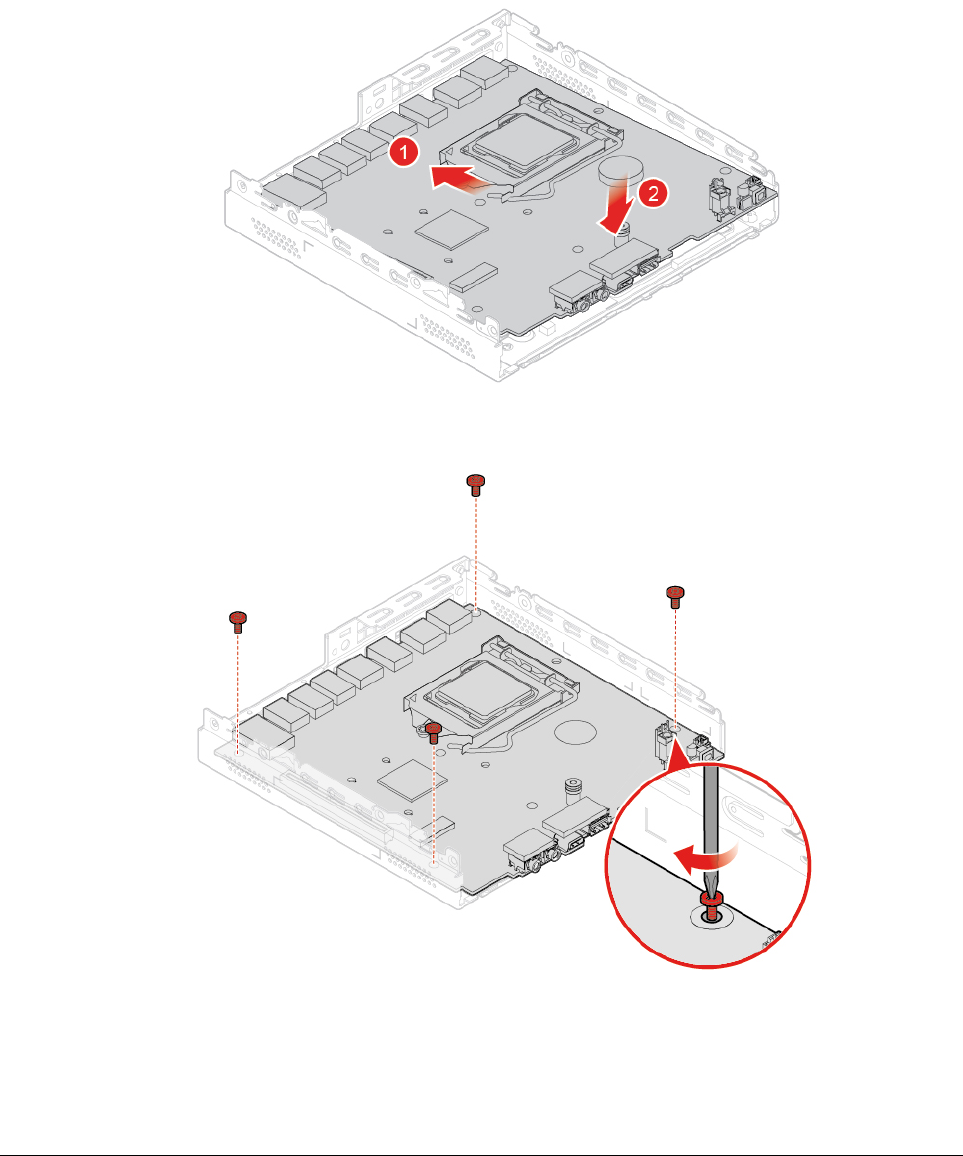 1
2