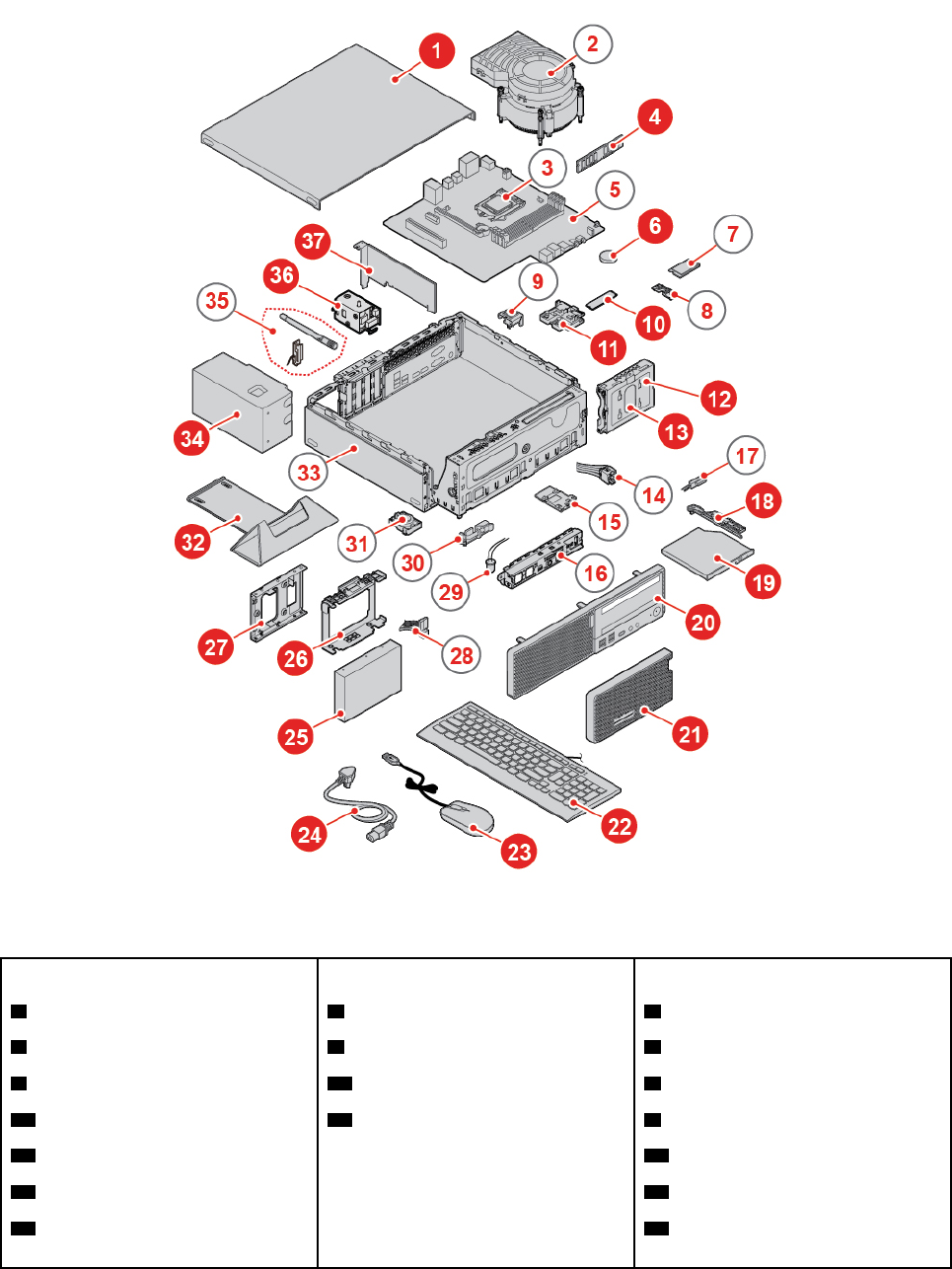 1
2
3
4
5
6
7
8
9
10
11
12
13
14
15
16
17
18
19
20
21
22
23
24
25
26
27
28
29
30
31
32
33
34
35
36
37