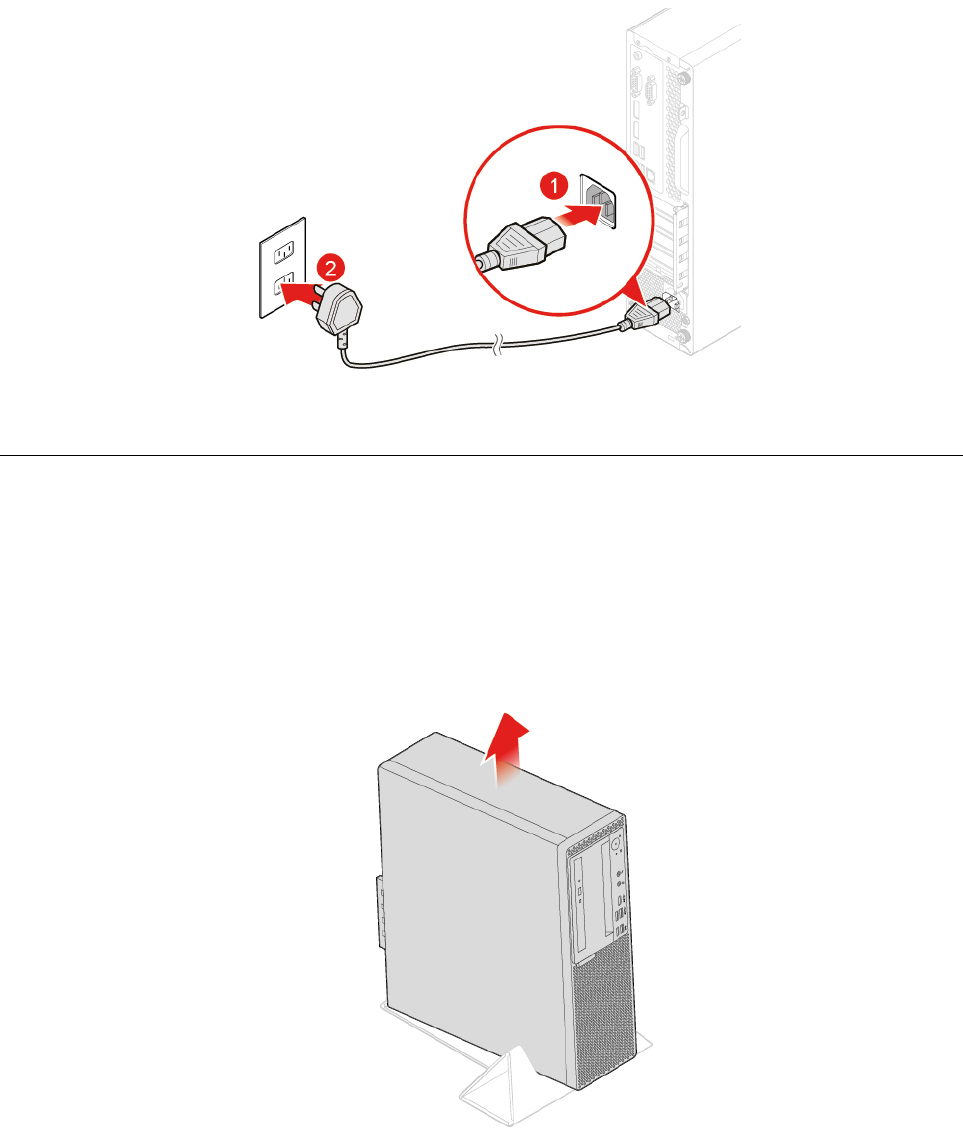 1
2