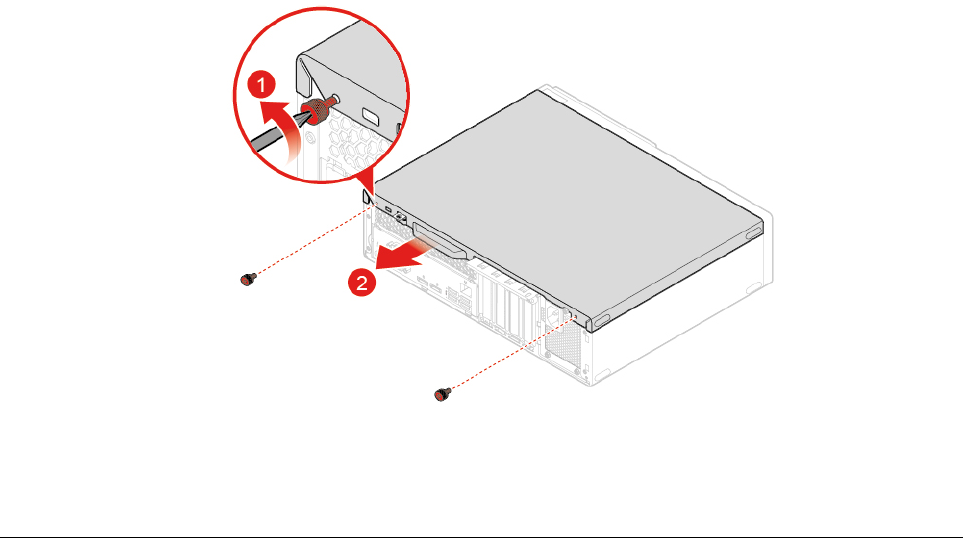 1

2