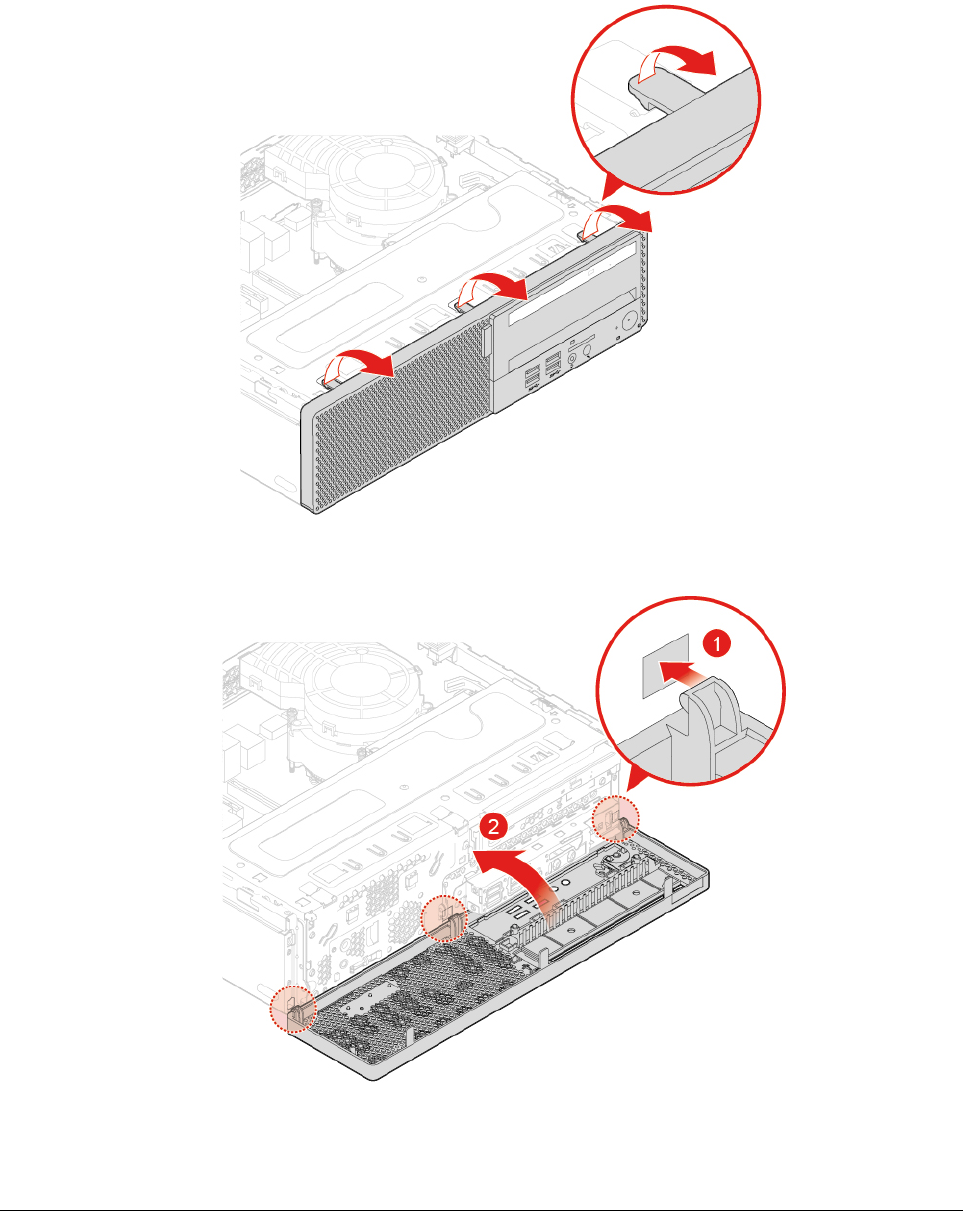 1

2