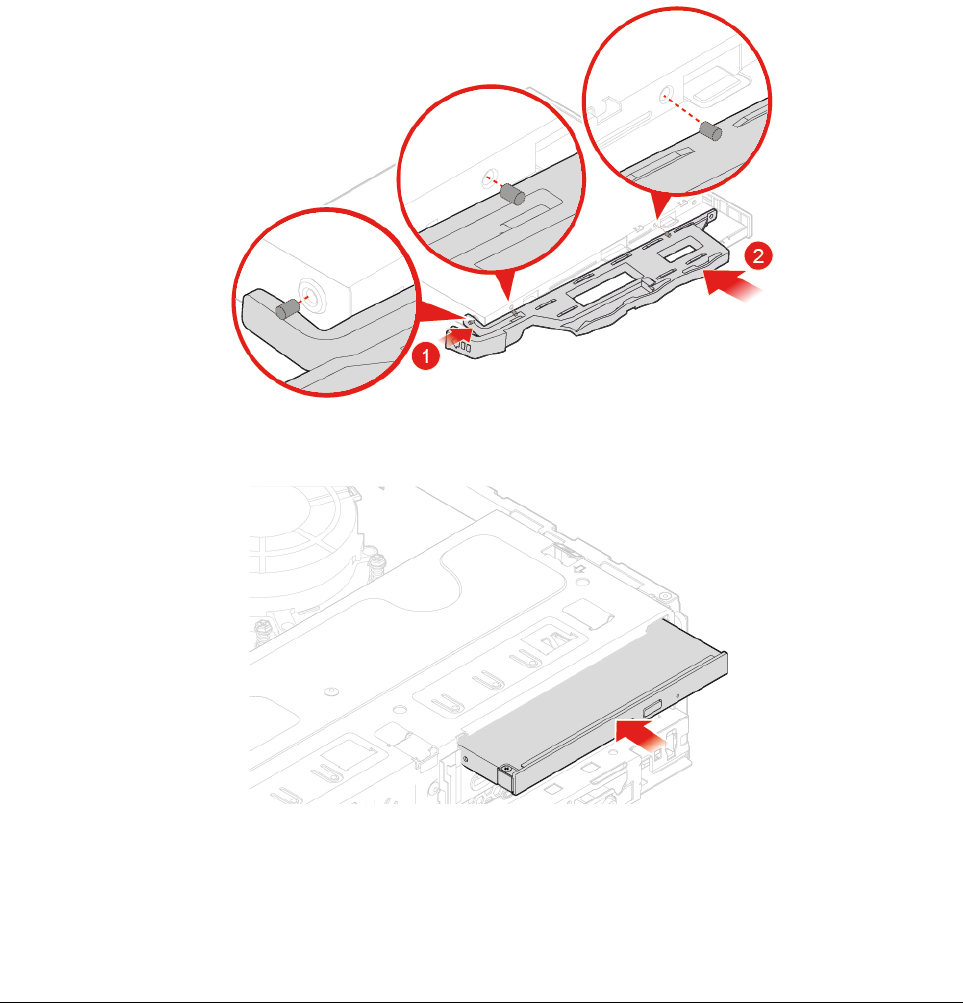 1
2