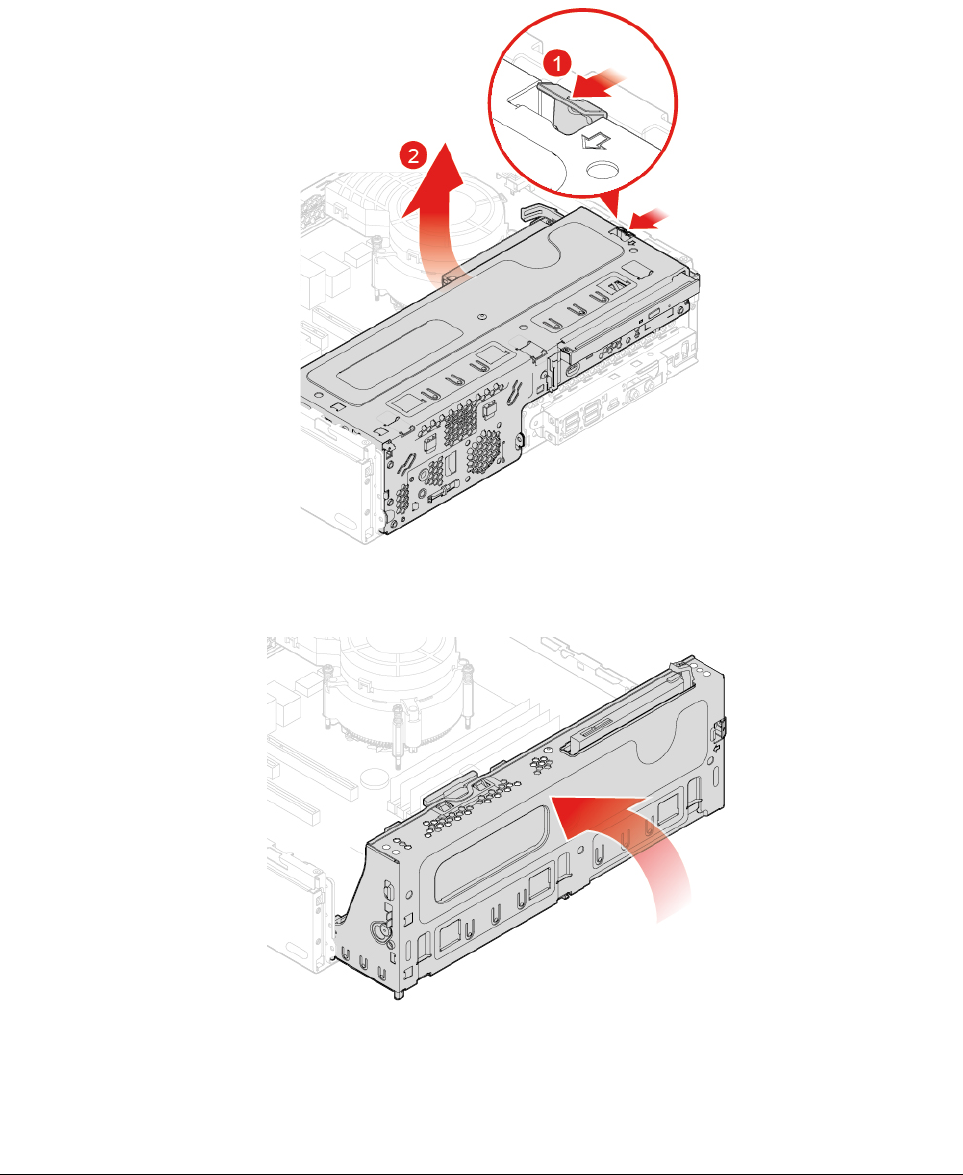 1

2