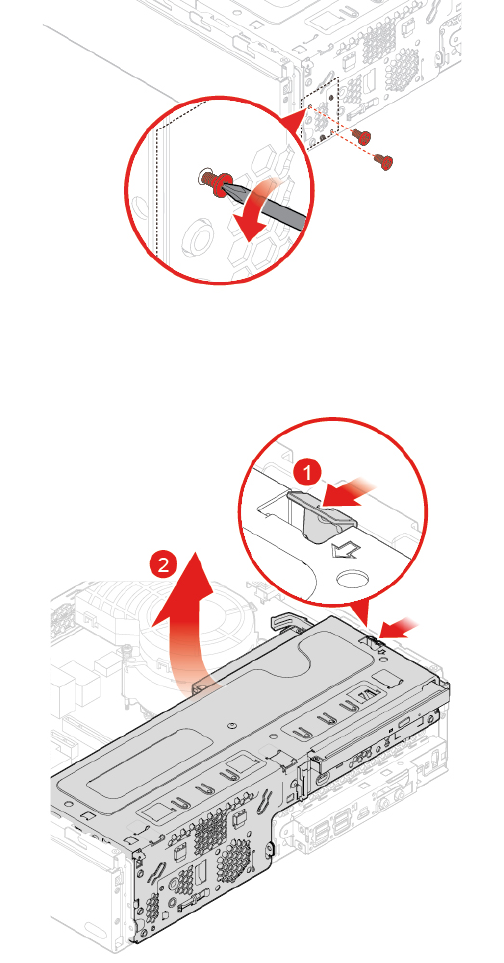 1

2