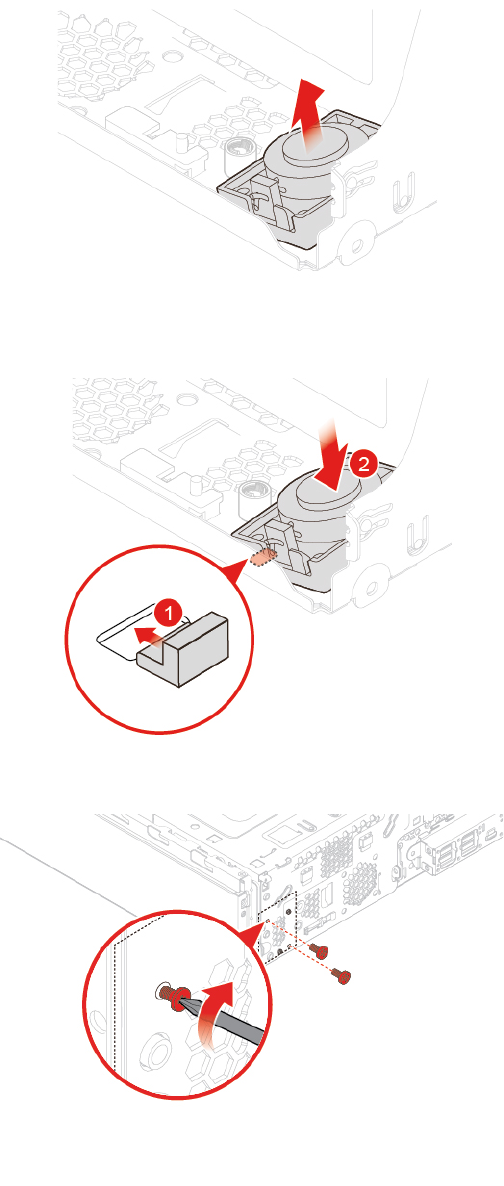 2

1