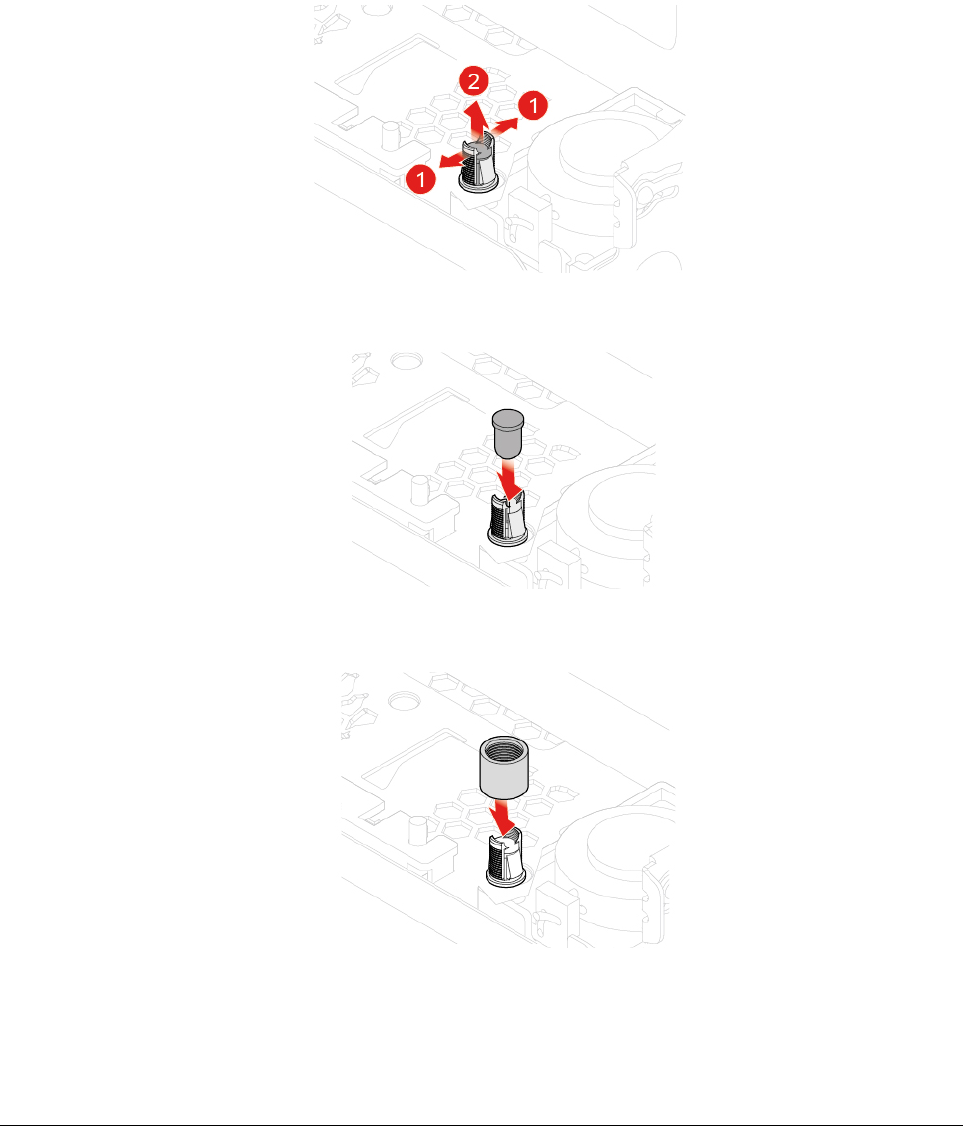 2
1
1