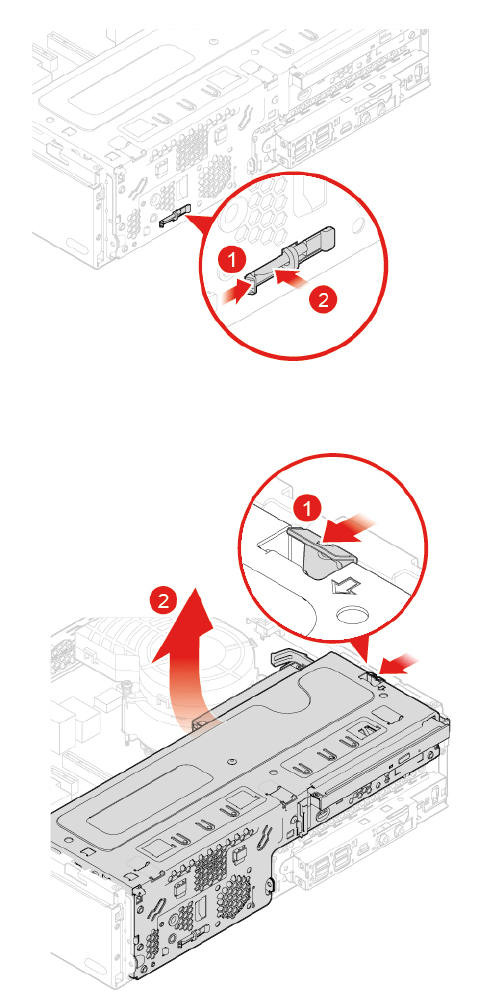 1
2
1
2