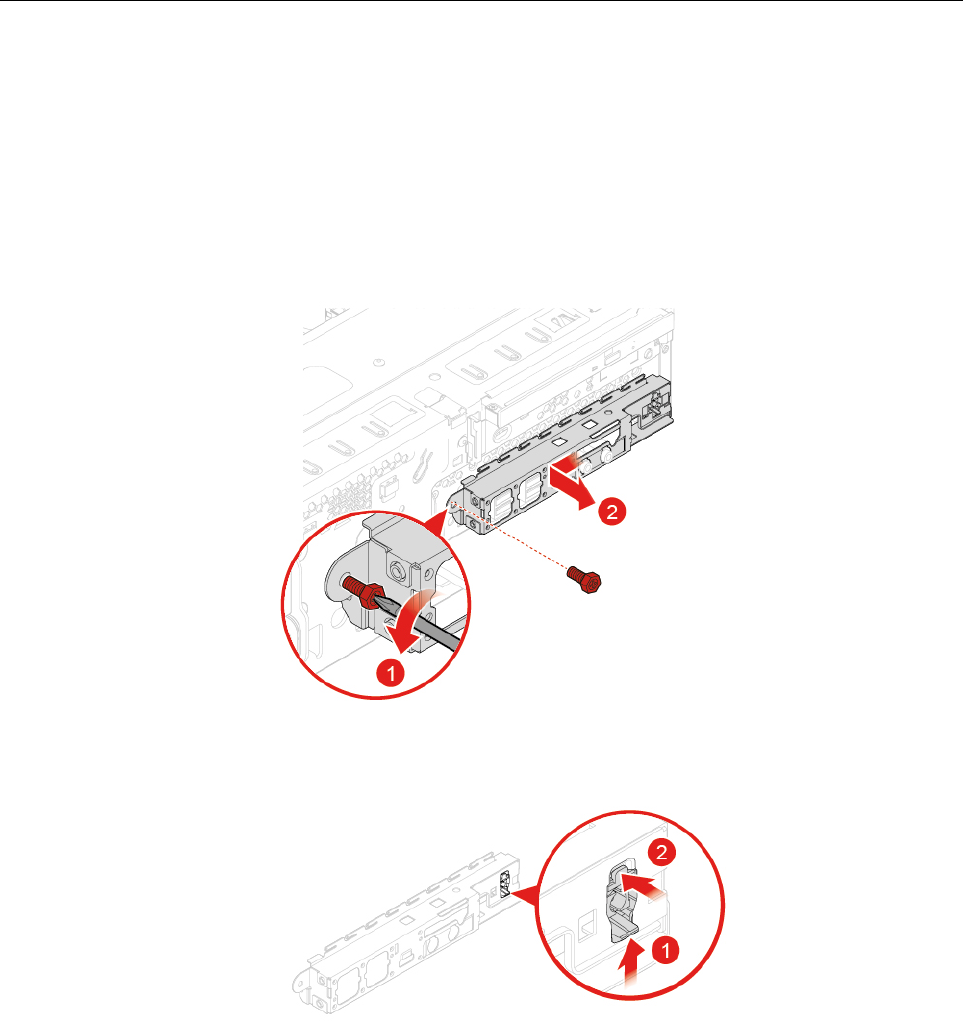 2

1

2

1