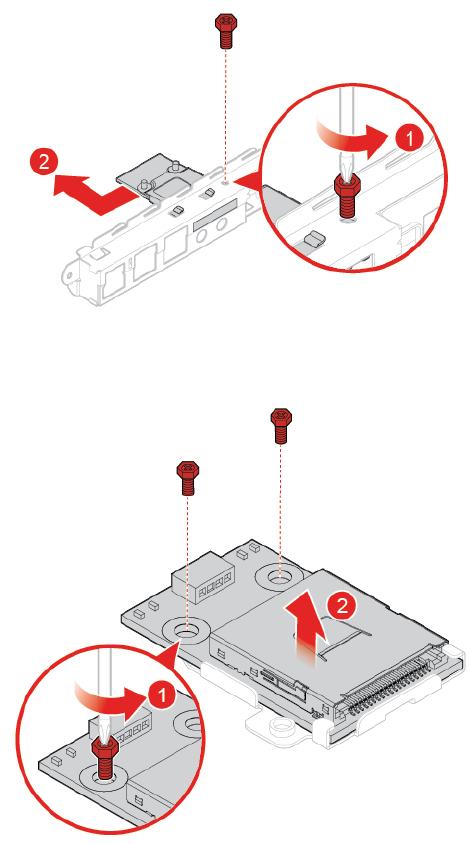 2
1
2
1