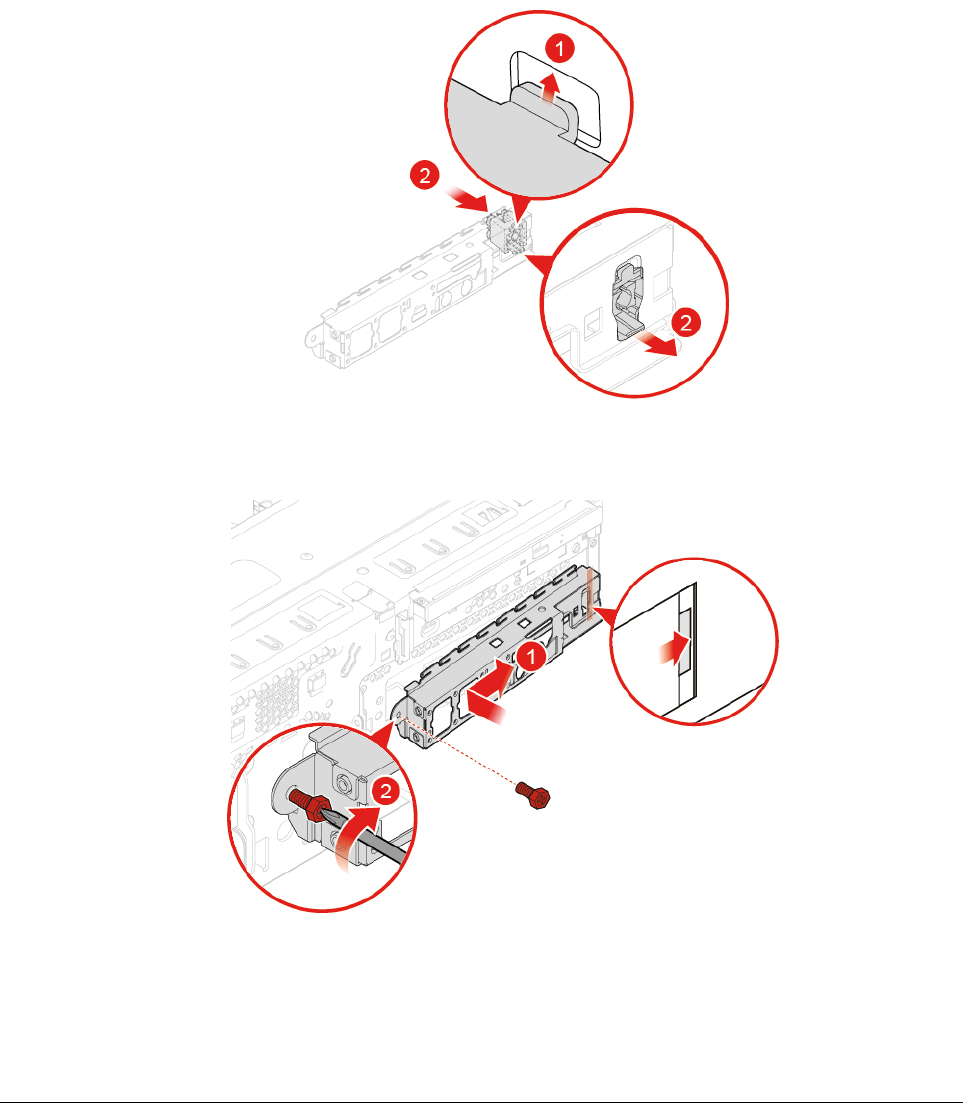 1
2
2
1
2