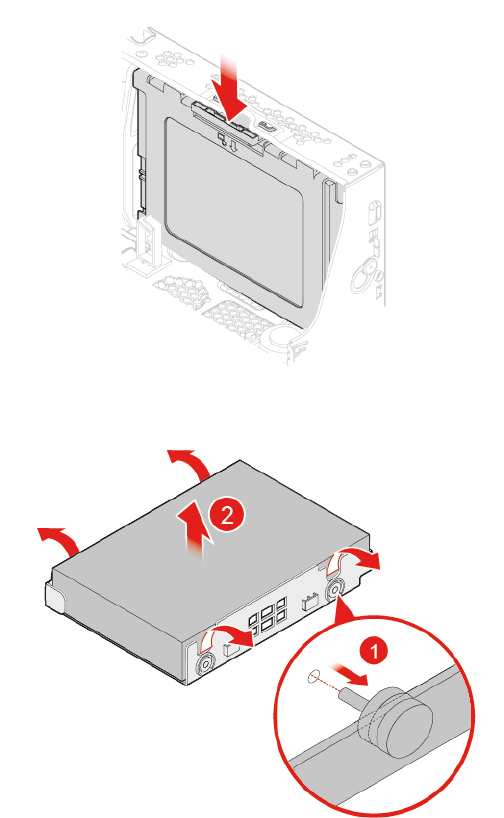 2

1